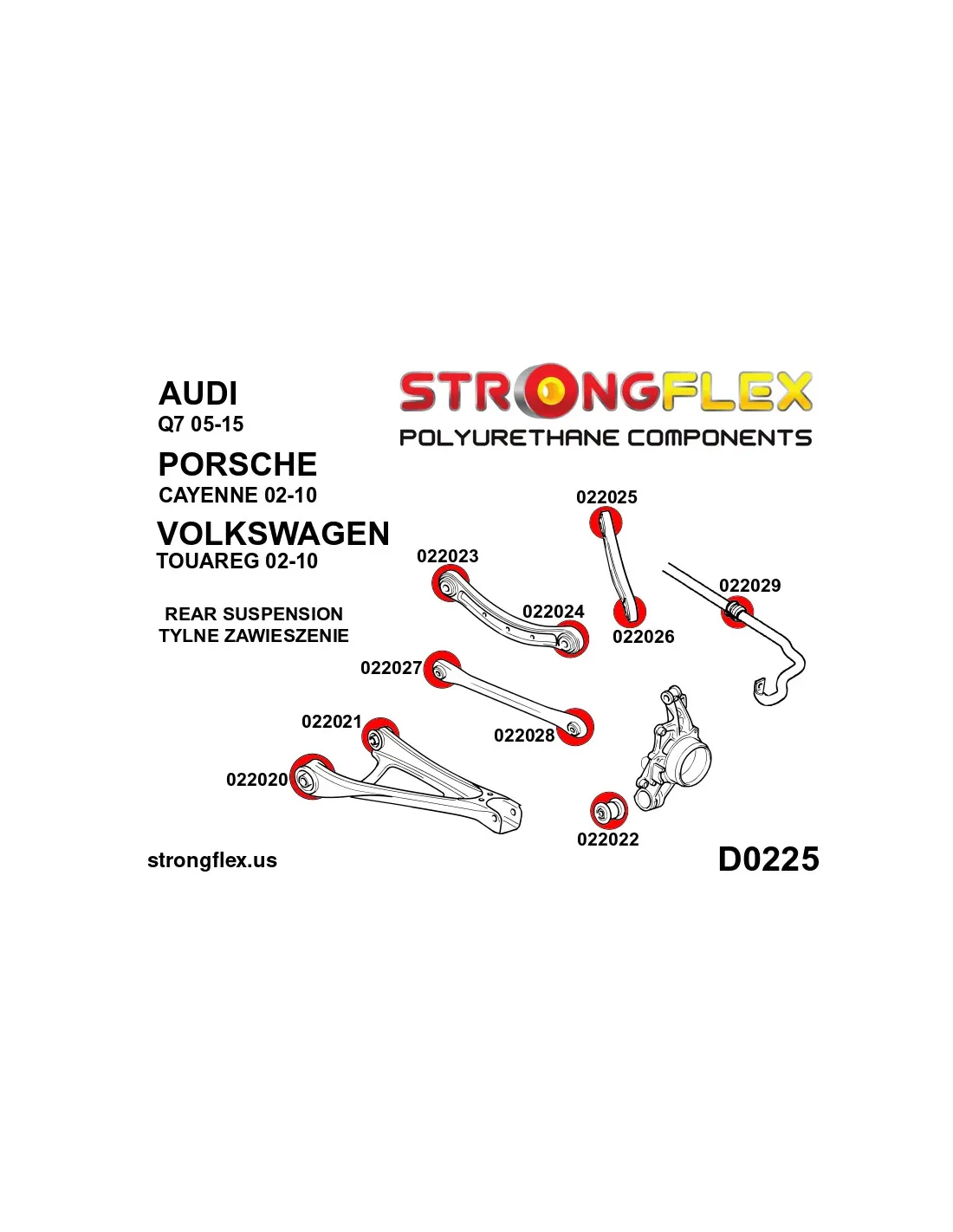 AUDI
Q7 05-15

PORSCHE
CAYENNE 02-10

VOLKSWAGEN
TOUAREG 02-10

REAR SUSPENSION
TYLNE ZAWIESZENIE

STRONGFLEX
POLYURETHANE COMPONENTS

022025

022023

022029

022024

022026

022027

022021

022028

022020

022022

strongflex.us

D0225