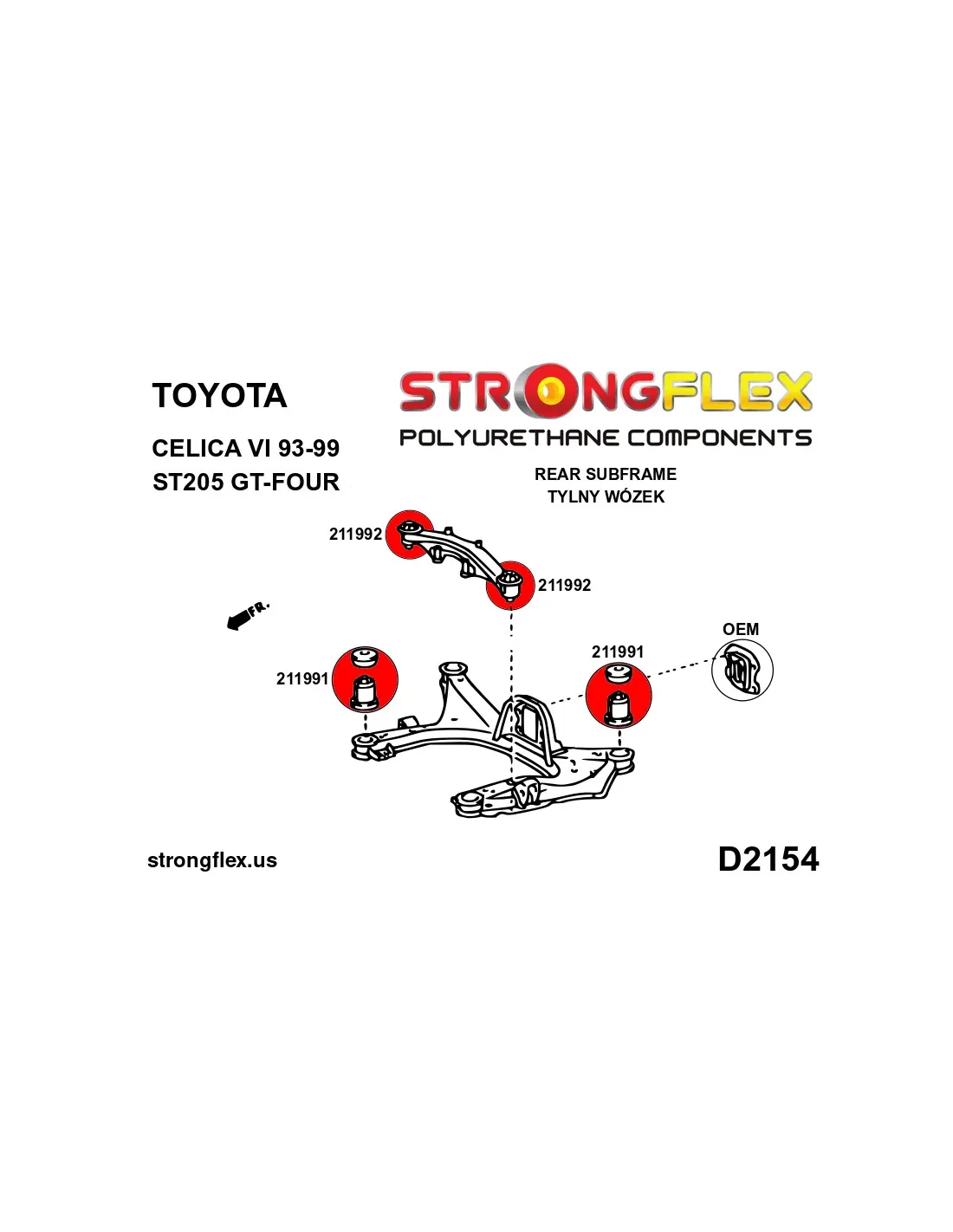 TOYOTA

CELICA VI 93-99
ST205 GT-FOUR

STRONGFLEX
POLYURETHANE COMPONENTS

REAR SUBFRAME
TYLNY WÓZEK

211992

211992

FR.

OEM

211991

211991

strongflex.us

D2154