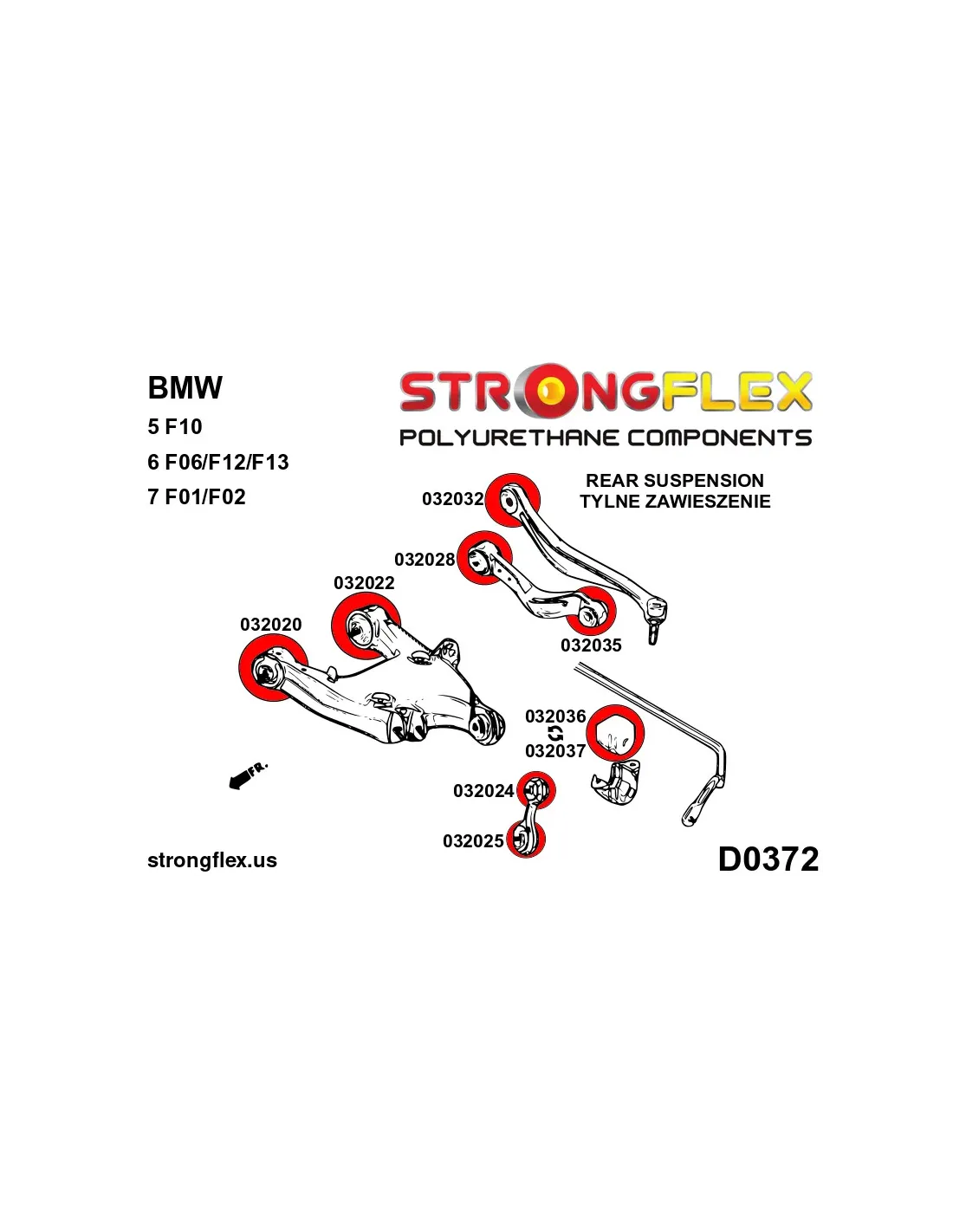 BMW
5 F10
6 F06/F12/F13
7 F01/F02

STRONGFLEX
POLYURETHANE COMPONENTS

REAR SUSPENSION
TYLNE ZAWIESZENIE

032032
032028
032022
032020
032035
032036
032037
032024
032025
FR.

strongflex.us

D0372