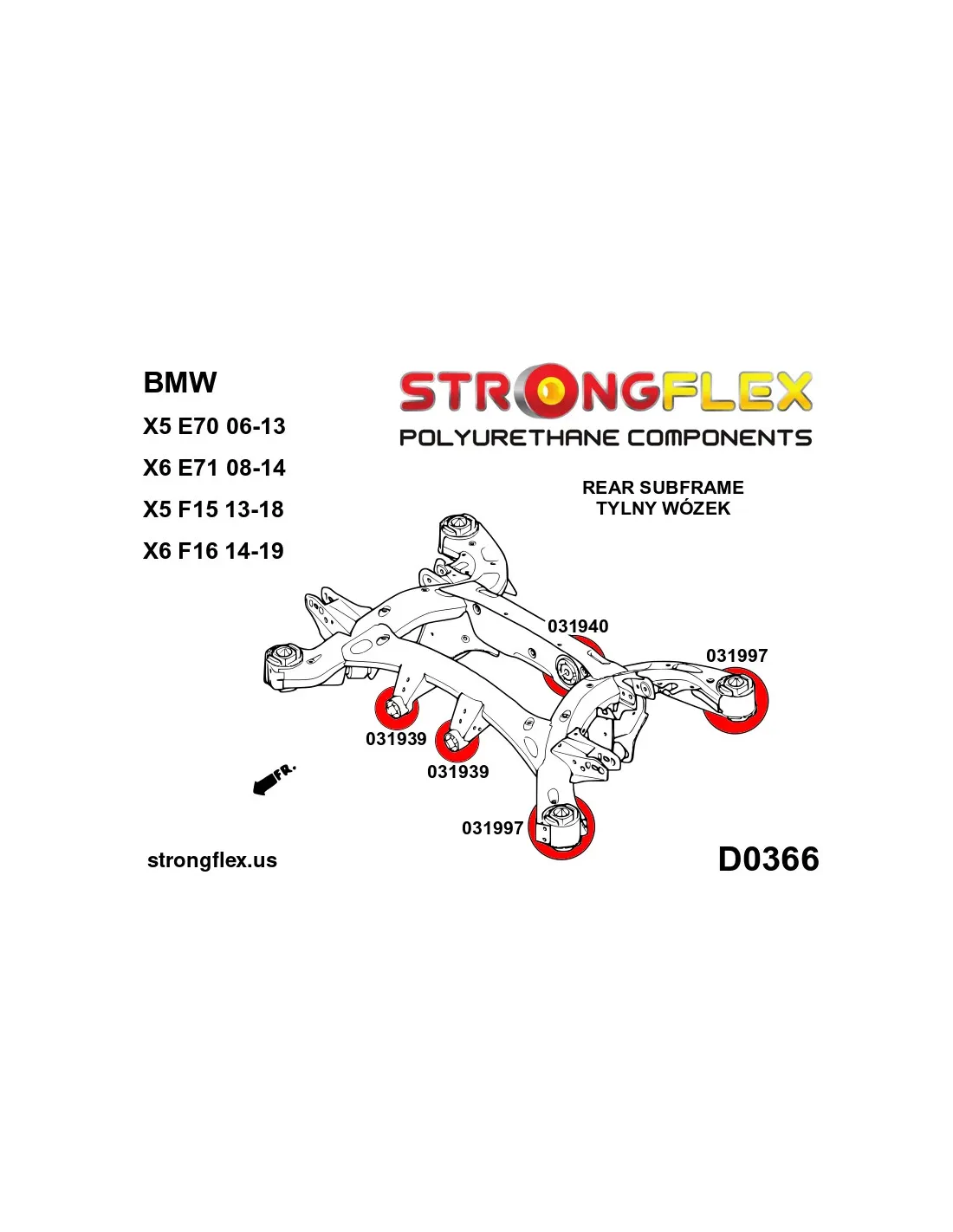 BMW

X5 E70 06-13

X6 E71 08-14

X5 F15 13-18

X6 F16 14-19

STRONGFLEX

POLYURETHANE COMPONENTS

REAR SUBFRAME
TYLNY WÓZEK

031940

031997

031939

031939

FR.

031997

strongflex.us

D0366