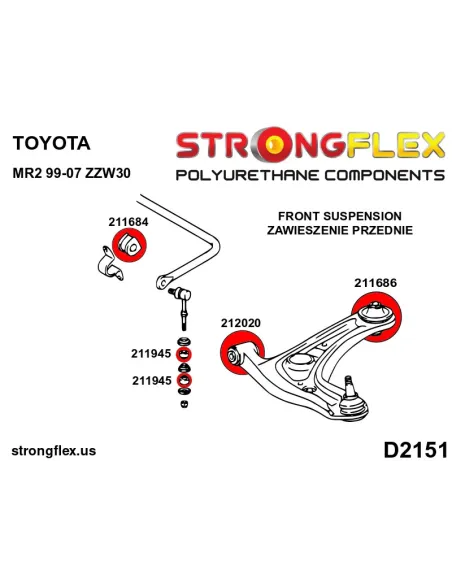 TOYOTA

MR2 99-07 ZZW30

STRONGFLEX
POLYURETHANE COMPONENTS

FRONT SUSPENSION
ZAWIESZENIE PRZEDNIE

211684

211686

212020

211945

211945

strongflex.us

D2151