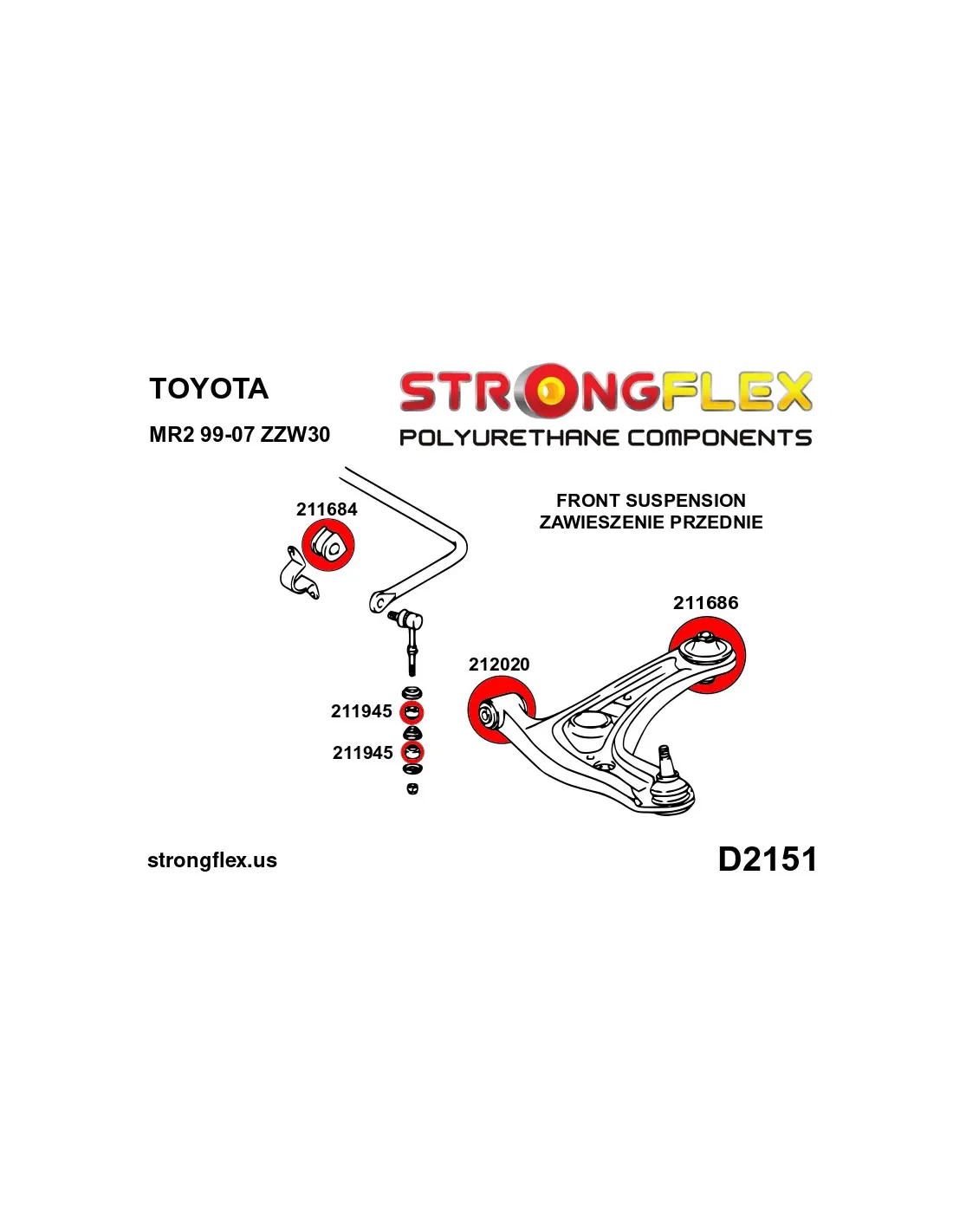 TOYOTA

MR2 99-07 ZZW30

STRONGFLEX

POLYURETHANE COMPONENTS

FRONT SUSPENSION
ZAWIESZENIE PRZEDNIE

211684

211686

212020

211945

211945

strongflex.us

D2151