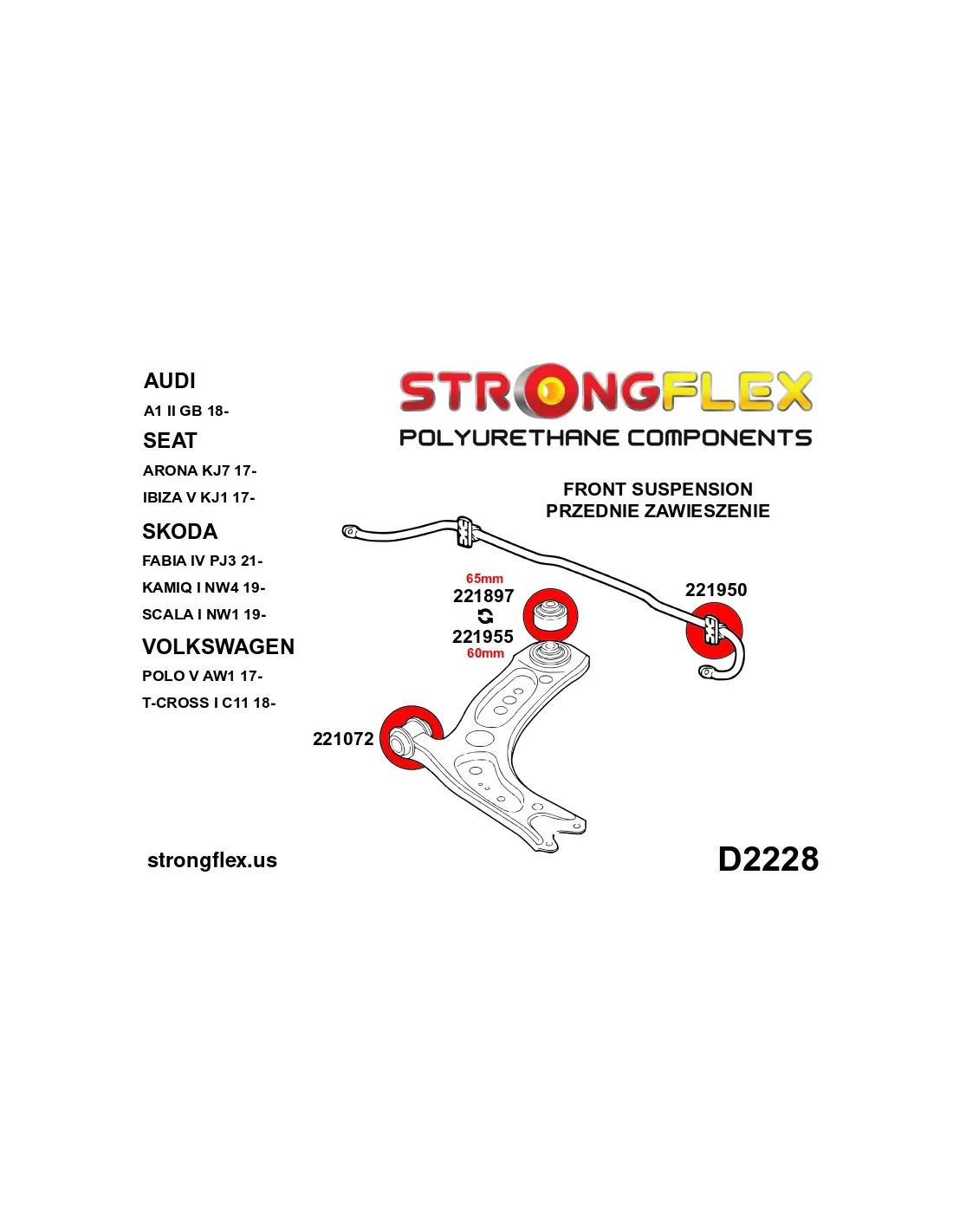 AUDI
A1 II GB 18-
SEAT
ARONA KJ7 17-
IBIZA V KJ1 17-
SKODA
FABIA IV PJ3 21-
KAMIQ I NW4 19-
SCALA I NW1 19-
VOLKSWAGEN
POLO V AW1 17-
T-CROSS I C11 18-

STRONGFLEX
POLYURETHANE COMPONENTS

FRONT SUSPENSION
PRZEDNIE ZAWIESZENIE

65mm
221897
221955
60mm

221950

221072

strongflex.us

D2228