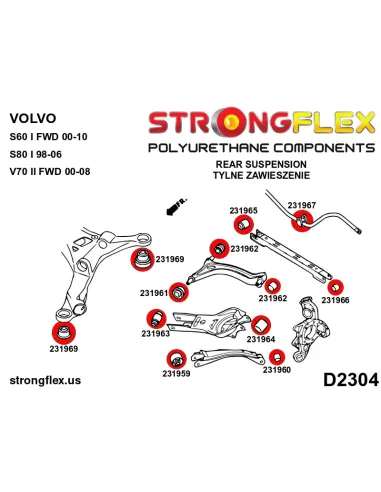 VOLVO
S60 I FWD 00-10
S80 I 98-06
V70 II FWD 00-08

STRONGFLEX
POLYURETHANE COMPONENTS
REAR SUSPENSION
TYLNE ZAWIESZENIE

FR.

231965
231967
231962
231969
231961
231962
231966
231963
231964
231969
231959
231960

strongflex.us

D2304