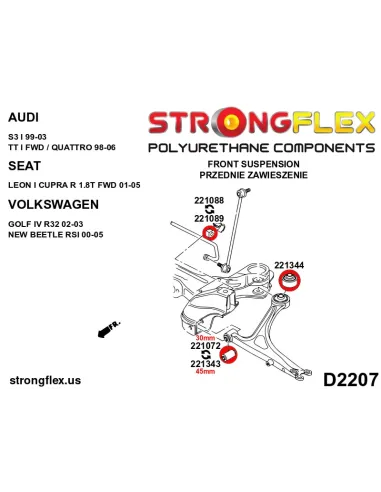 AUDI

S3 I 99-03
TT I FWD / QUATTRO 98-06

SEAT

LEON I CUPRA R 1.8T FWD 01-05

VOLKSWAGEN

GOLF IV R32 02-03
NEW BEETLE RSI 00-05

STRONGFLEX
POLYURETHANE COMPONENTS

FRONT SUSPENSION
PRZEDNIE ZAWIESZENIE

221088
221089

221344

FR.

30mm
221072
221343
45mm

strongflex.us

D2207