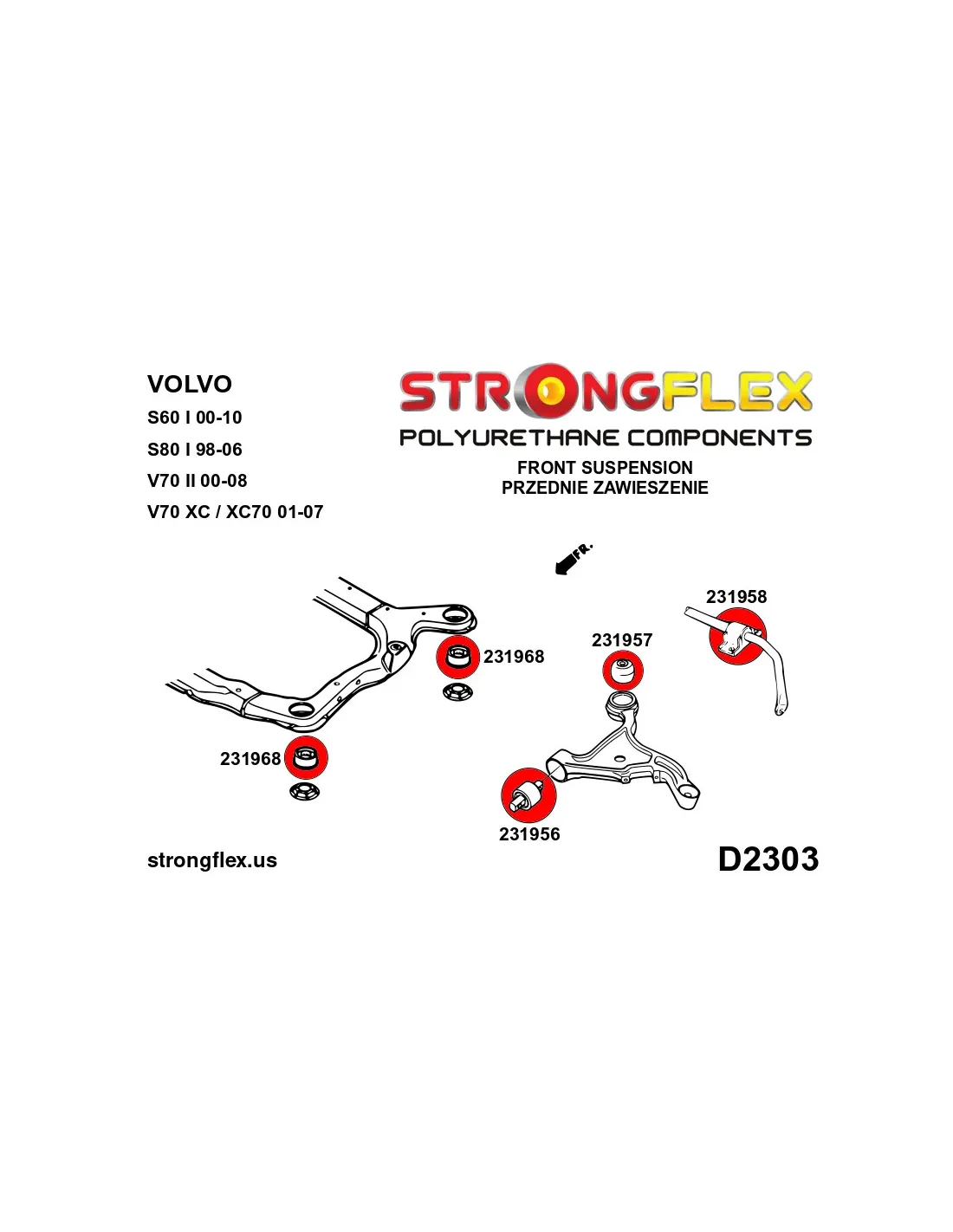 VOLVO
S60 I 00-10
S80 I 98-06
V70 II 00-08
V70 XC / XC70 01-07

STRONGFLEX
POLYURETHANE COMPONENTS
FRONT SUSPENSION
PRZEDNIE ZAWIESZENIE

FR.

231958
231957
231968
231968
231956

strongflex.us
D2303