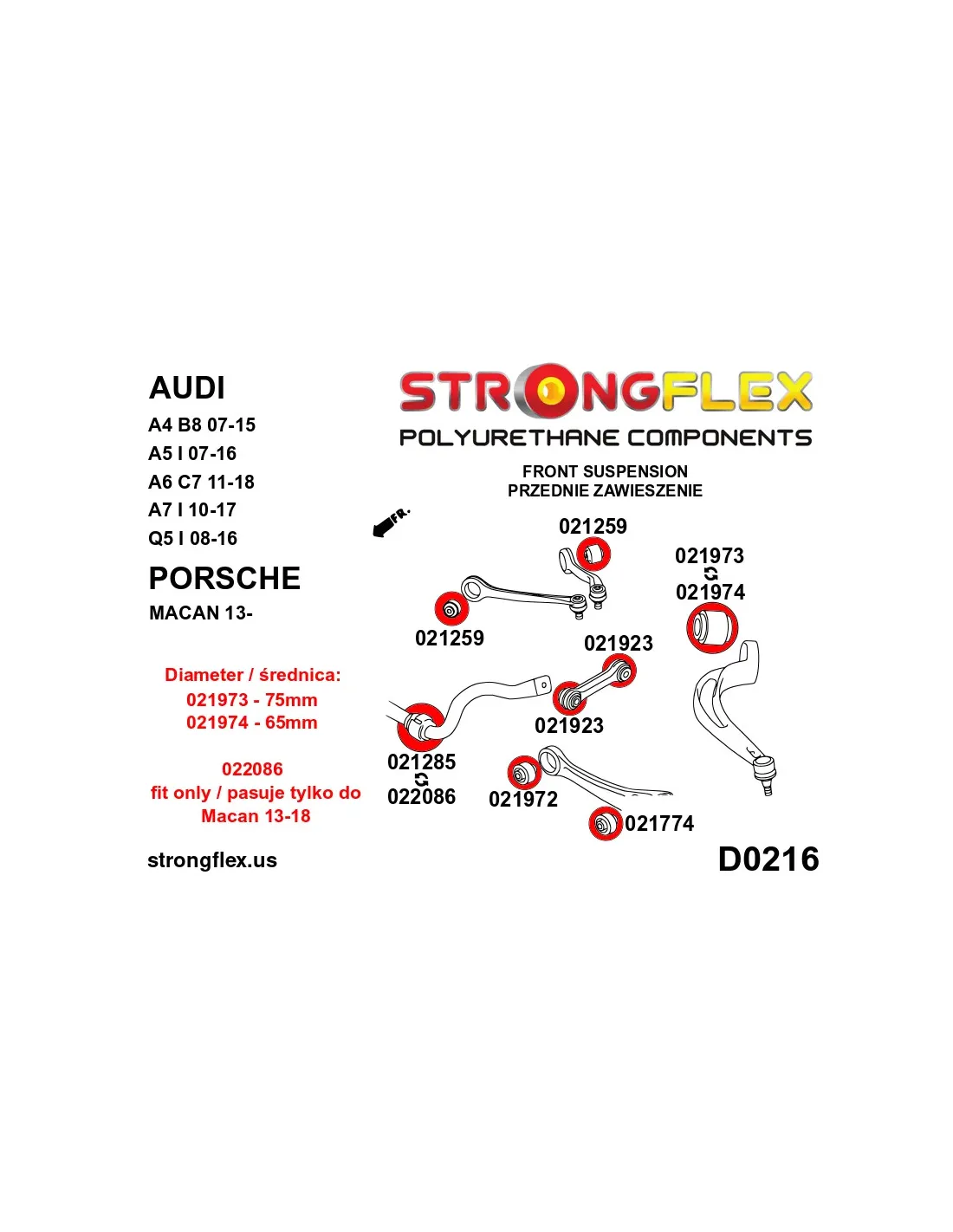 AUDI
A4 B8 07-15
A5 I 07-16
A6 C7 11-18
A7 I 10-17
Q5 I 08-16

PORSCHE
MACAN 13-

Diameter / średnica:
021973 - 75mm
021974 - 65mm

022086
fit only / pasuje tylko do
Macan 13-18

strongflex.us

STRONGFLEX
POLYURETHANE COMPONENTS

FRONT SUSPENSION
PRZEDNIE ZAWIESZENIE

FR.

021259
021973
021974
021259
021923
021923
021285
022086
021972
021774

D0216