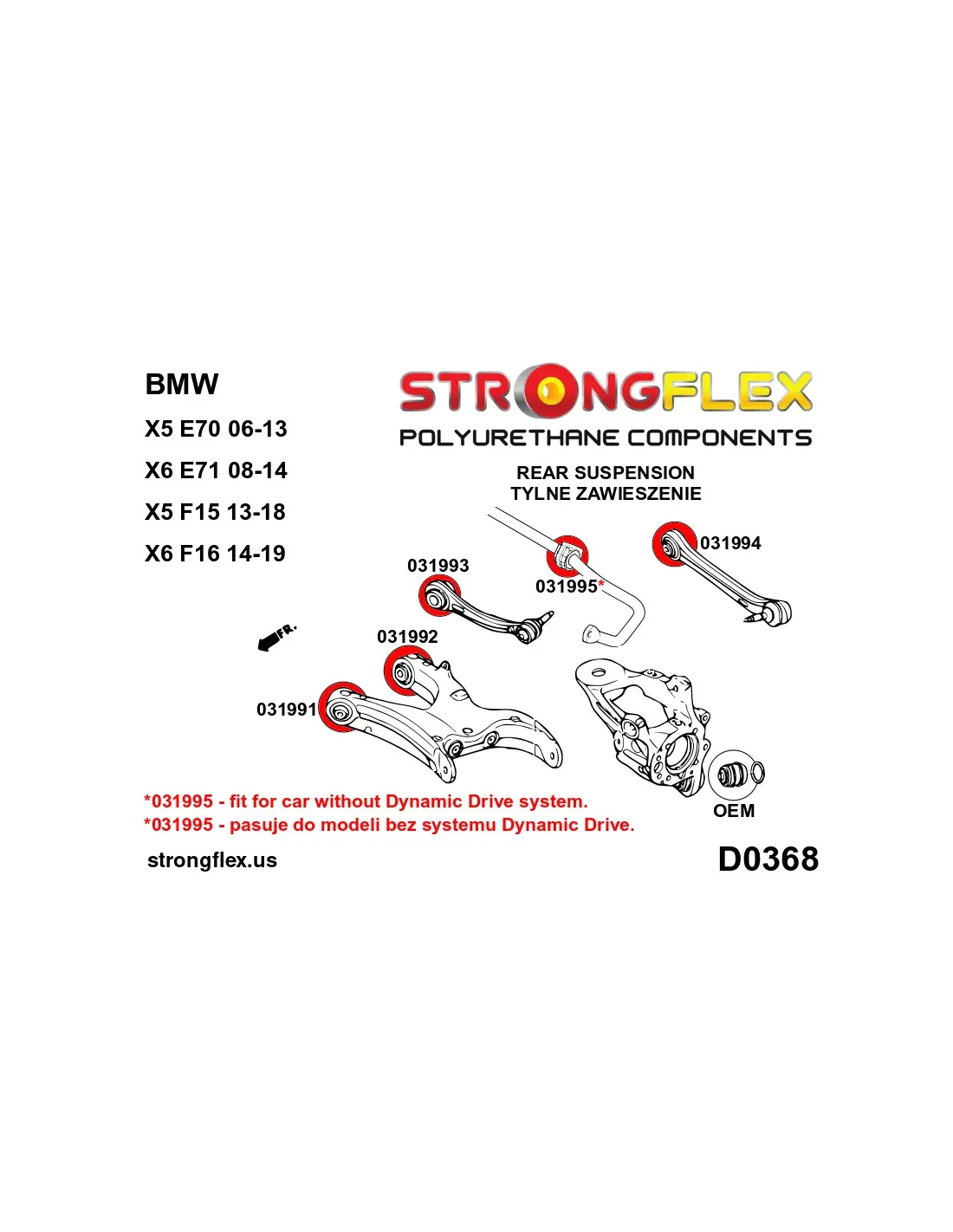 BMW
X5 E70 06-13
X6 E71 08-14
X5 F15 13-18
X6 F16 14-19

STRONGFLEX
POLYURETHANE COMPONENTS

REAR SUSPENSION
TYLNE ZAWIESZENIE

031993
031995*
031994
FR.
031992
031991
OEM

*031995 - fit for car without Dynamic Drive system.
*031995 - pasuje do modeli bez systemu Dynamic Drive.

strongflex.us

D0368