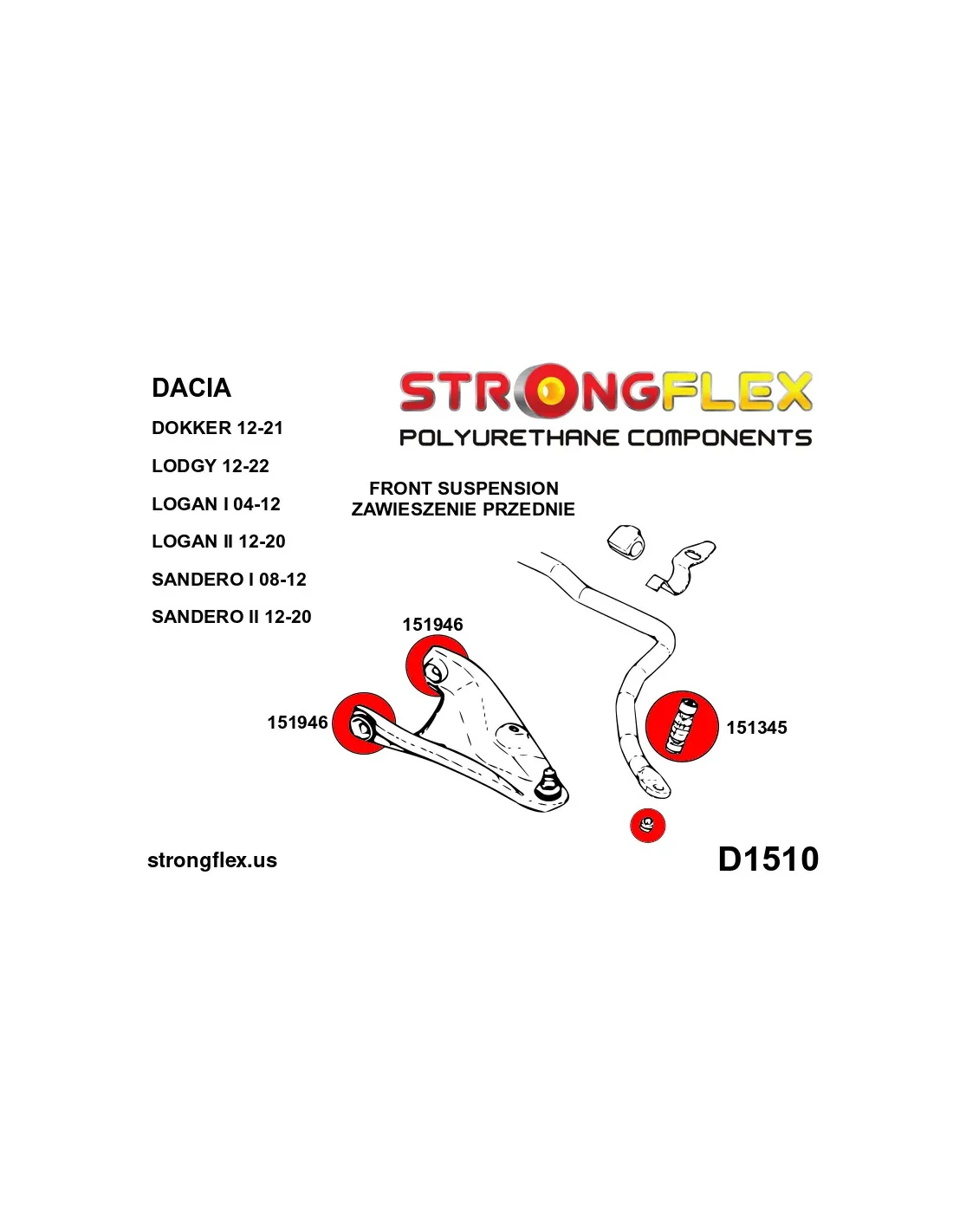 DACIA

DOKKER 12-21

LODGY 12-22

LOGAN I 04-12

LOGAN II 12-20

SANDERO I 08-12

SANDERO II 12-20

STRONGFLEX
POLYURETHANE COMPONENTS

FRONT SUSPENSION
ZAWIESZENIE PRZEDNIE

151946

151946

151345

strongflex.us

D1510