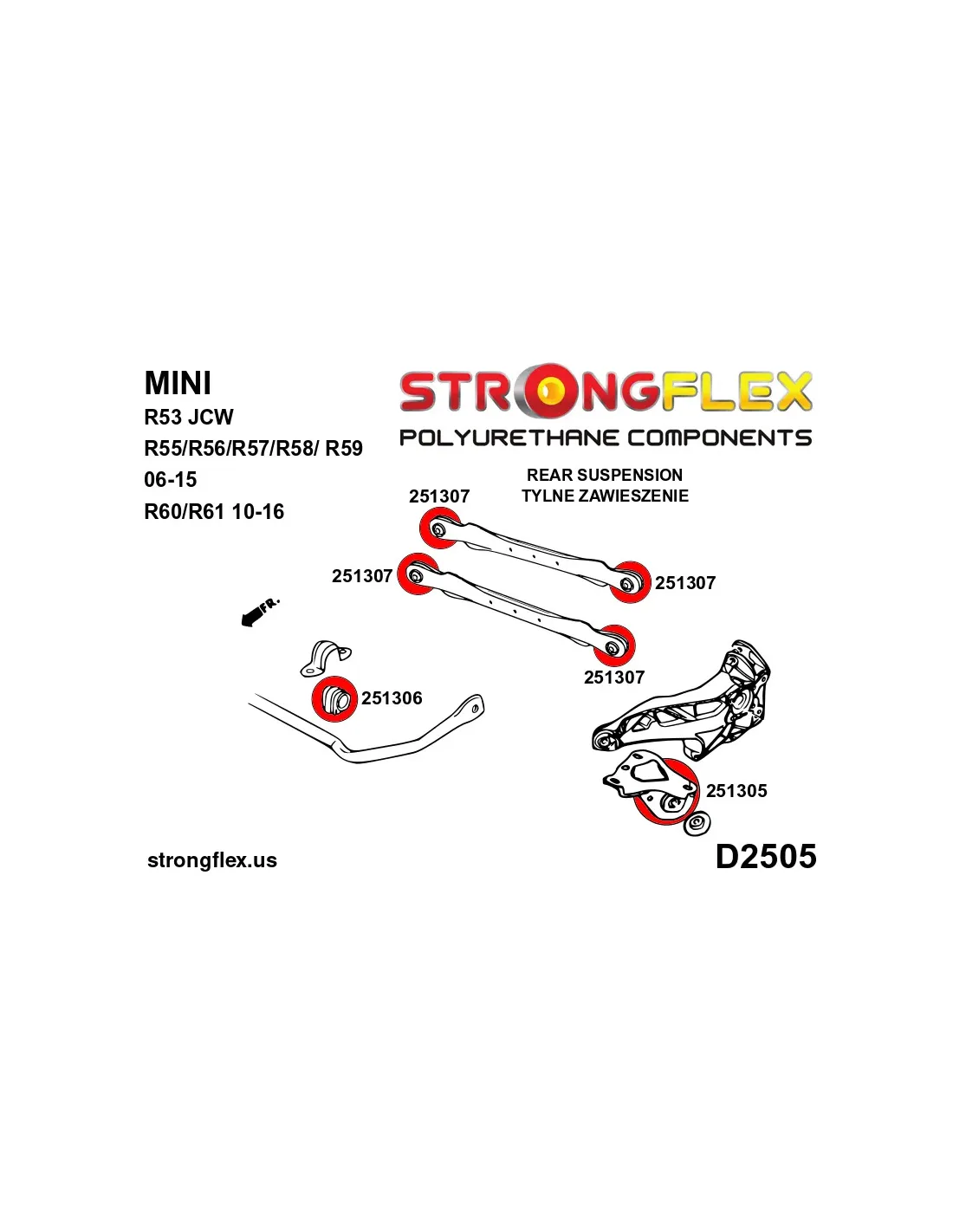 MINI
R53 JCW
R55/R56/R57/R58/ R59
06-15
R60/R61 10-16

STRONGFLEX
POLYURETHANE COMPONENTS

REAR SUSPENSION
TYLNE ZAWIESZENIE

251307
251307
251307
251307

FR.

251306

251305

strongflex.us

D2505