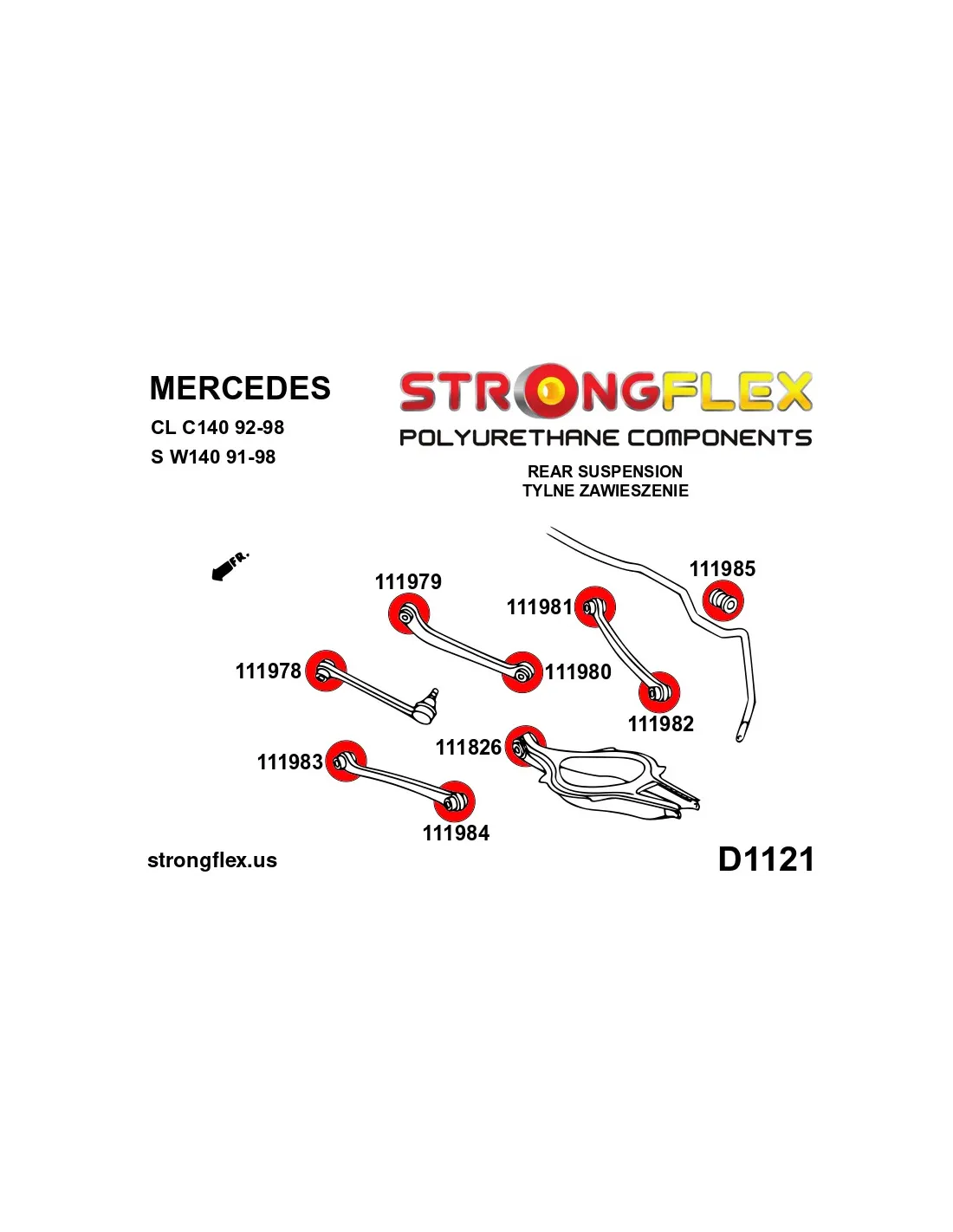 MERCEDES
CL C140 92-98
S W140 91-98

STRONGFLEX
POLYURETHANE COMPONENTS

REAR SUSPENSION
TYLNE ZAWIESZENIE

FR.

111979
111985
111981
111978
111980
111982
111826
111983
111984

strongflex.us

D1121