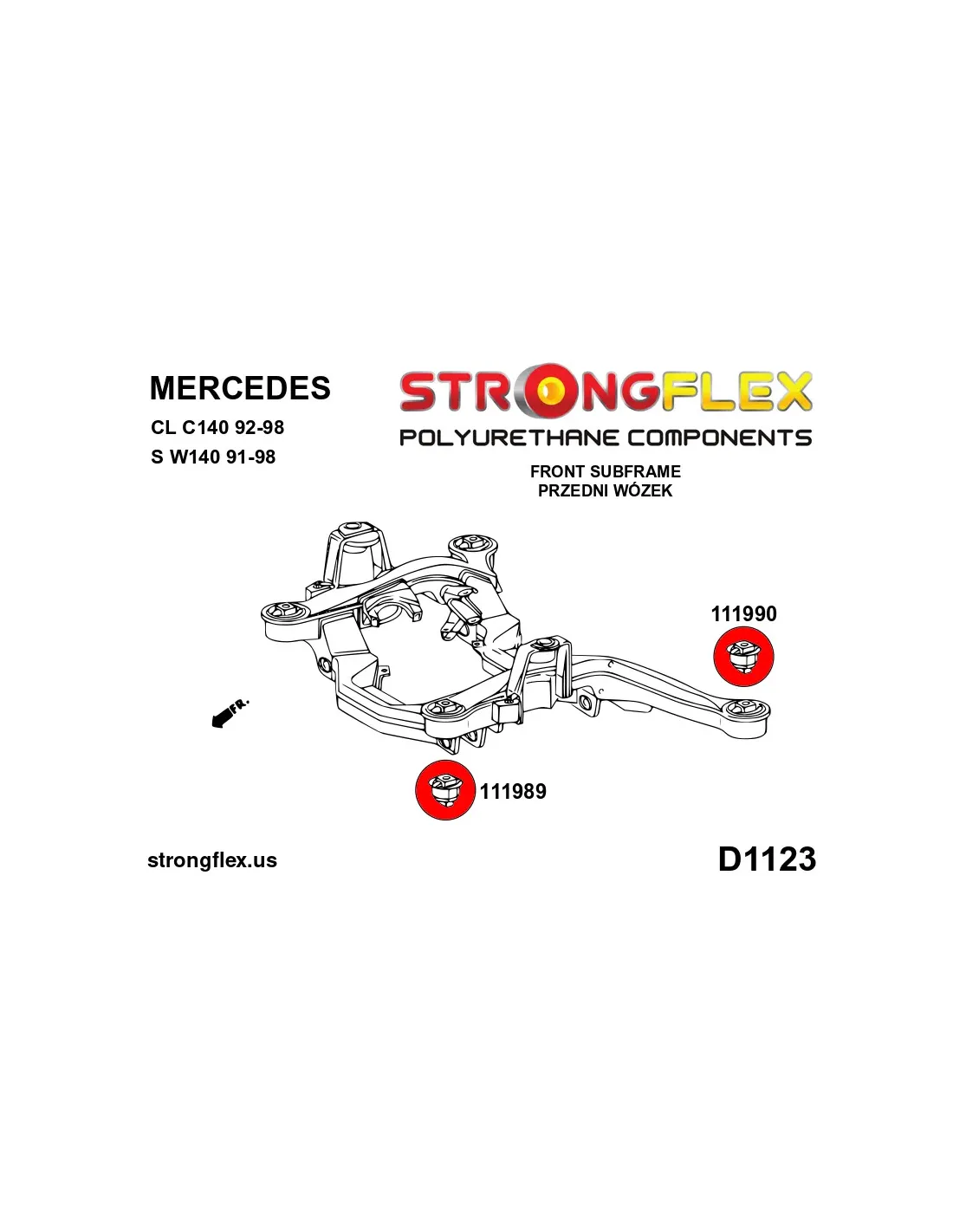 MERCEDES

CL C140 92-98
S W140 91-98

STRONGFLEX
POLYURETHANE COMPONENTS

FRONT SUBFRAME
PRZEDNI WÓZEK

111990

FR.

111989

strongflex.us

D1123