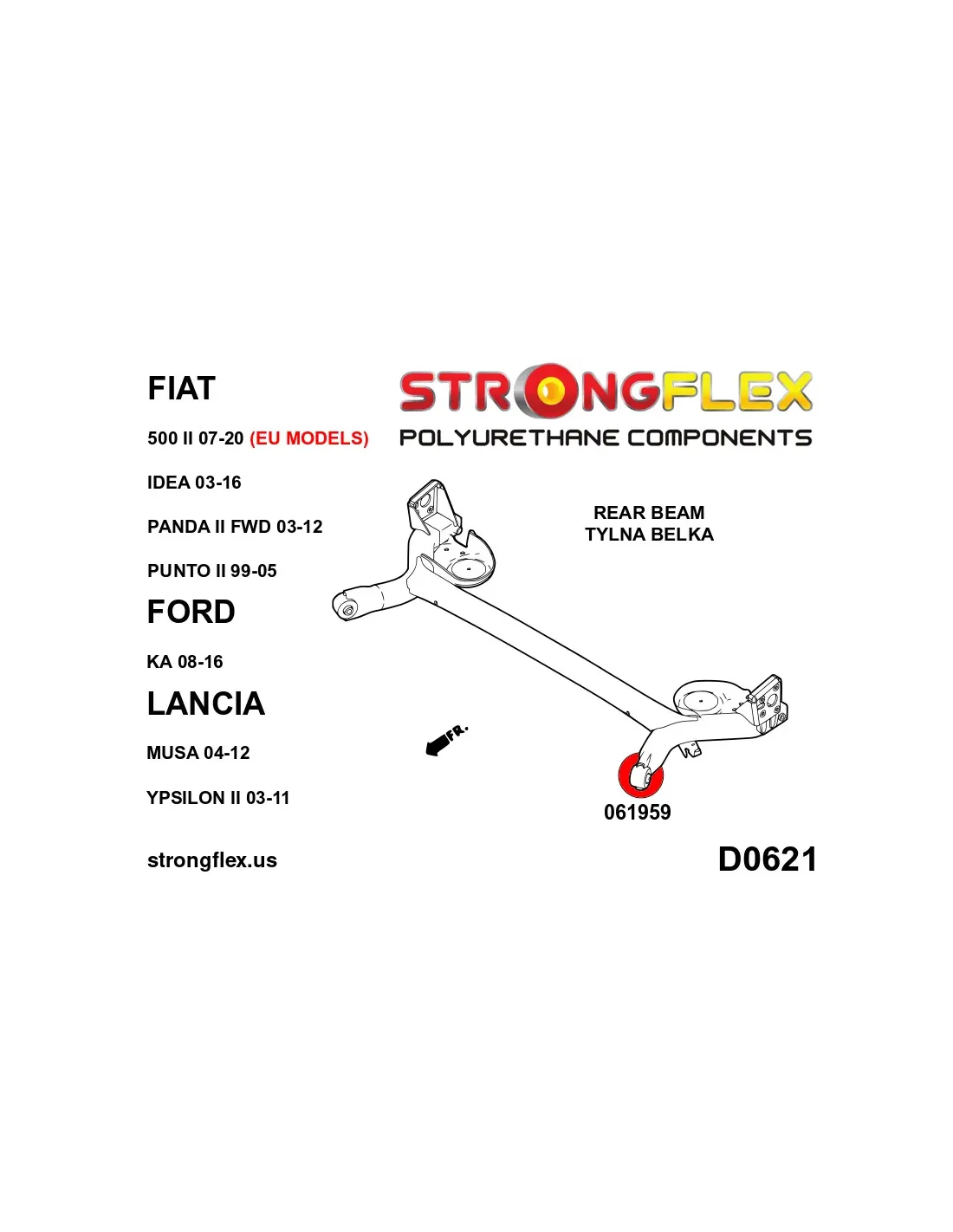 FIAT

500 II 07-20 (EU MODELS)

IDEA 03-16

PANDA II FWD 03-12

PUNTO II 99-05

FORD

KA 08-16

LANCIA

MUSA 04-12

YPSILON II 03-11

strongflex.us

STRONGFLEX
POLYURETHANE COMPONENTS

REAR BEAM
TYLNA BELKA

FR.

061959

D0621