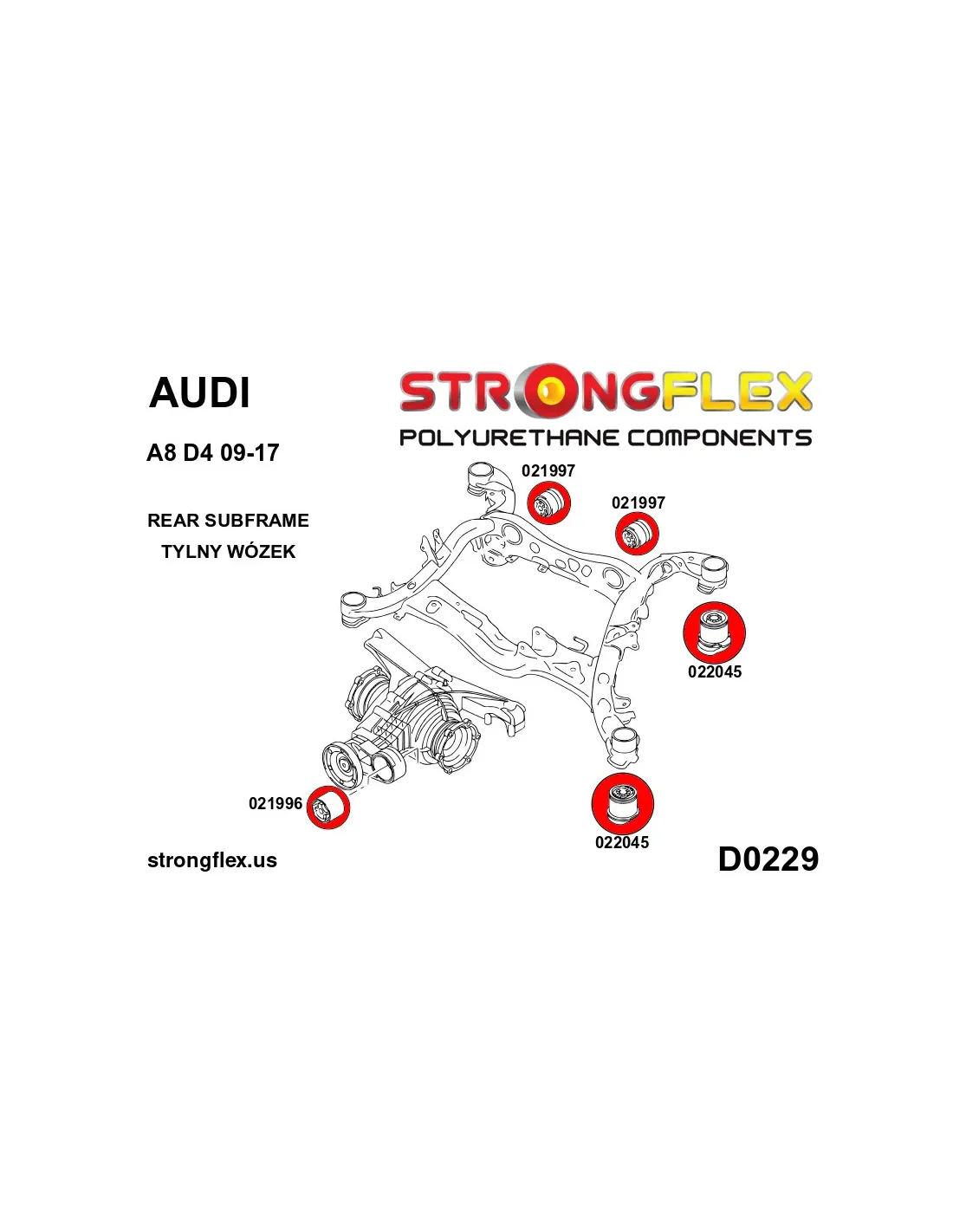 AUDI

STRONGFLEX
POLYURETHANE COMPONENTS

A8 D4 09-17

REAR SUBFRAME
TYLNY WÓZEK

021997

021997

022045

021996

022045

strongflex.us

D0229