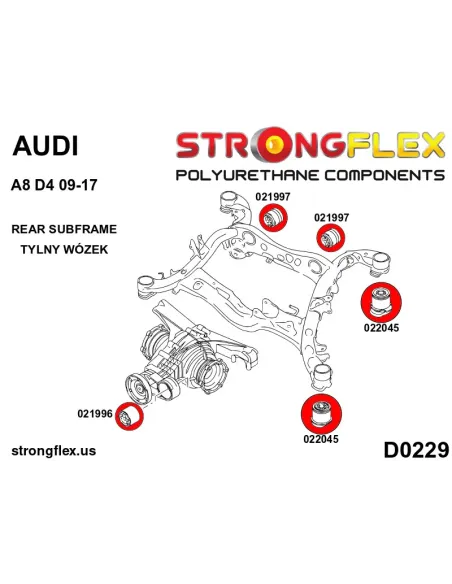 AUDI

A8 D4 09-17

REAR SUBFRAME
TYLNY WÓZEK

STRONGFLEX
POLYURETHANE COMPONENTS

021997

021997

022045

021996

022045

strongflex.us

D0229