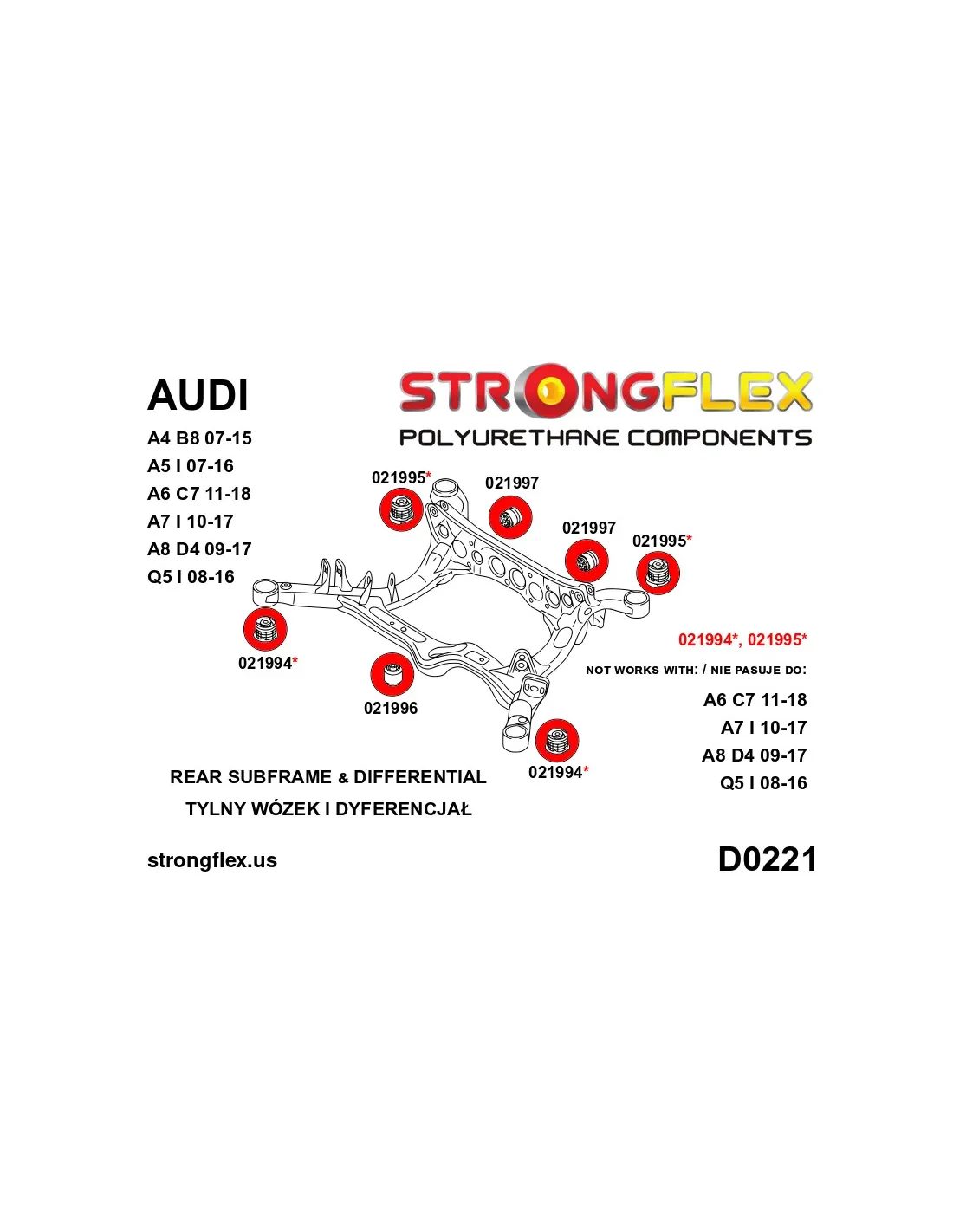 AUDI

A4 B8 07-15
A5 I 07-16
A6 C7 11-18
A7 I 10-17
A8 D4 09-17
Q5 I 08-16

STRONGFLEX
POLYURETHANE COMPONENTS

021995*
021997
021997
021995*
021994*
021996
021994*

021994*, 021995*
NOT WORKS WITH: / NIE PASUJE DO:
A6 C7 11-18
A7 I 10-17
A8 D4 09-17
Q5 I 08-16

REAR SUBFRAME & DIFFERENTIAL
TYLNY WÓZEK I DYFERENCJAŁ

strongflex.us

D0221