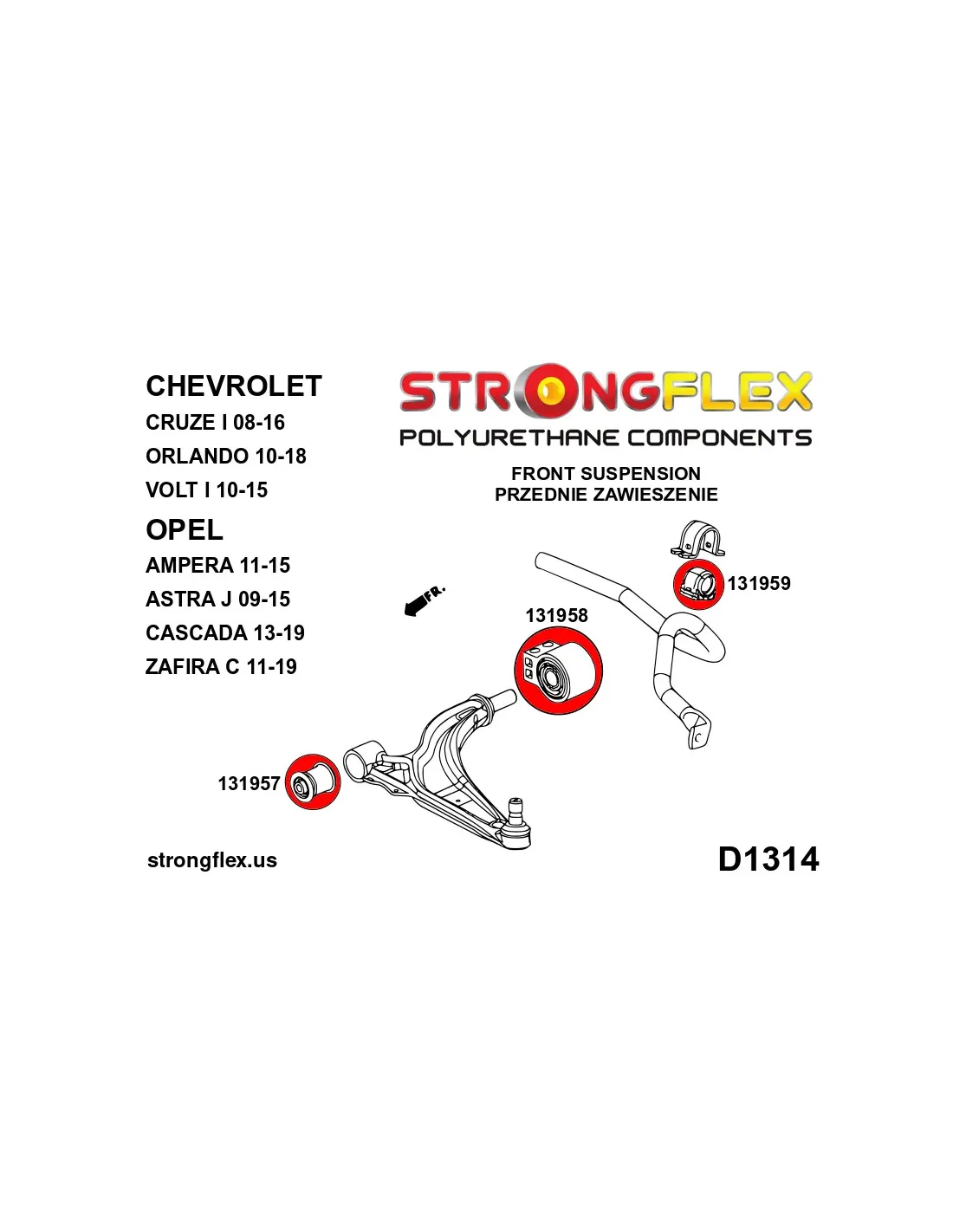 CHEVROLET
CRUZE I 08-16
ORLANDO 10-18
VOLT I 10-15

OPEL
AMPERA 11-15
ASTRA J 09-15
CASCADA 13-19
ZAFIRA C 11-19

STRONGFLEX
POLYURETHANE COMPONENTS

FRONT SUSPENSION
PRZEDNIE ZAWIESZENIE

FR.

131959

131958

131957

strongflex.us

D1314