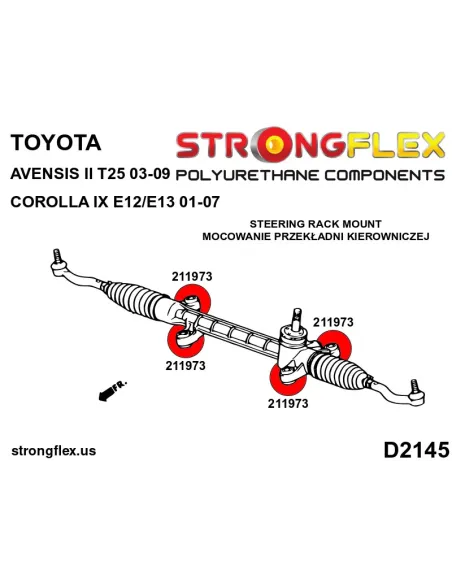 TOYOTA

AVENSIS II T25 03-09

COROLLA IX E12/E13 01-07

STRONGFLEX

POLYURETHANE COMPONENTS

STEERING RACK MOUNT
MOCOWANIE PRZEKŁADNI KIEROWNICZEJ

211973

211973

211973

211973

FR.

strongflex.us

D2145