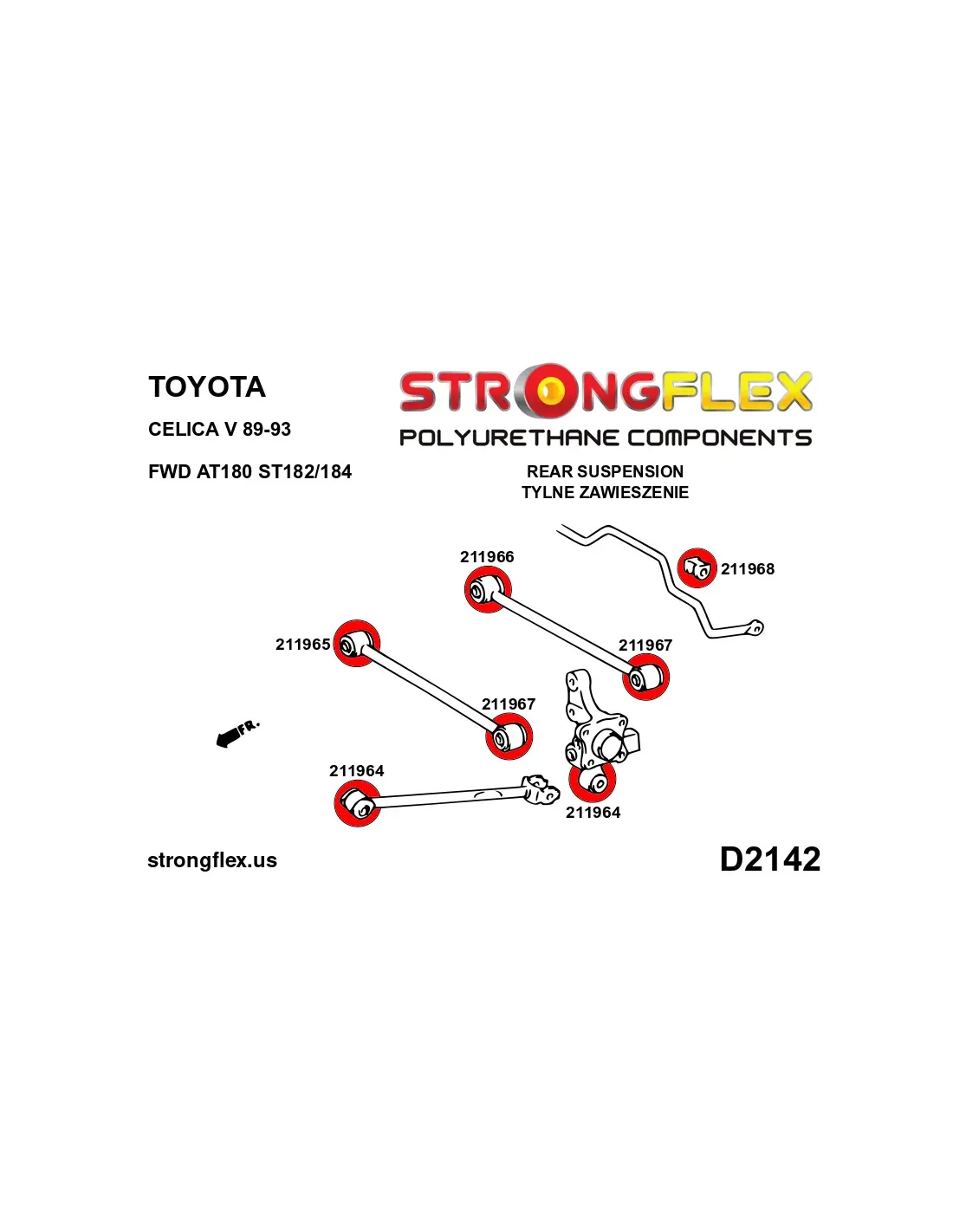 TOYOTA

CELICA V 89-93

FWD AT180 ST182/184

STRONGFLEX

POLYURETHANE COMPONENTS

REAR SUSPENSION
TYLNE ZAWIESZENIE

211966

211968

211965

211967

211967

FR.

211964

211964

strongflex.us

D2142