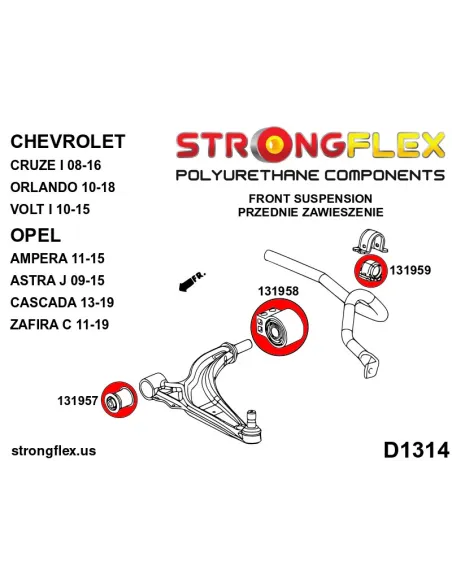 CHEVROLET
CRUZE I 08-16
ORLANDO 10-18
VOLT I 10-15
OPEL
AMPERA 11-15
ASTRA J 09-15
CASCADA 13-19
ZAFIRA C 11-19

STRONGFLEX
POLYURETHANE COMPONENTS
FRONT SUSPENSION
PRZEDNIE ZAWIESZENIE

FR.

131959
131958
131957

strongflex.us

D1314