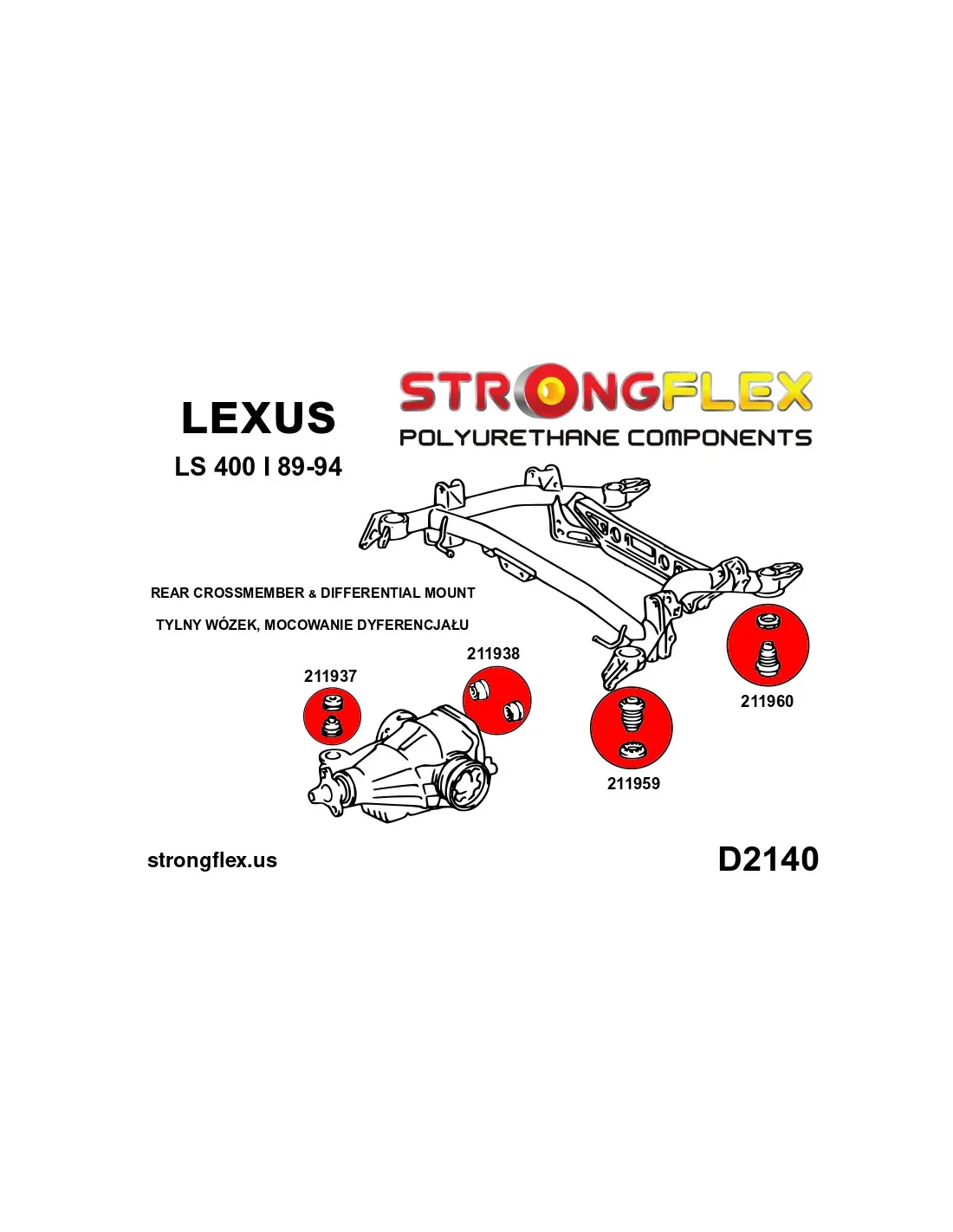 LEXUS

LS 400 I 89-94

STRONGFLEX

POLYURETHANE COMPONENTS

REAR CROSSMEMBER & DIFFERENTIAL MOUNT

TYLNY WÓZEK, MOCOWANIE DYFERENCJAŁU

211937

211938

211959

211960

strongflex.us

D2140