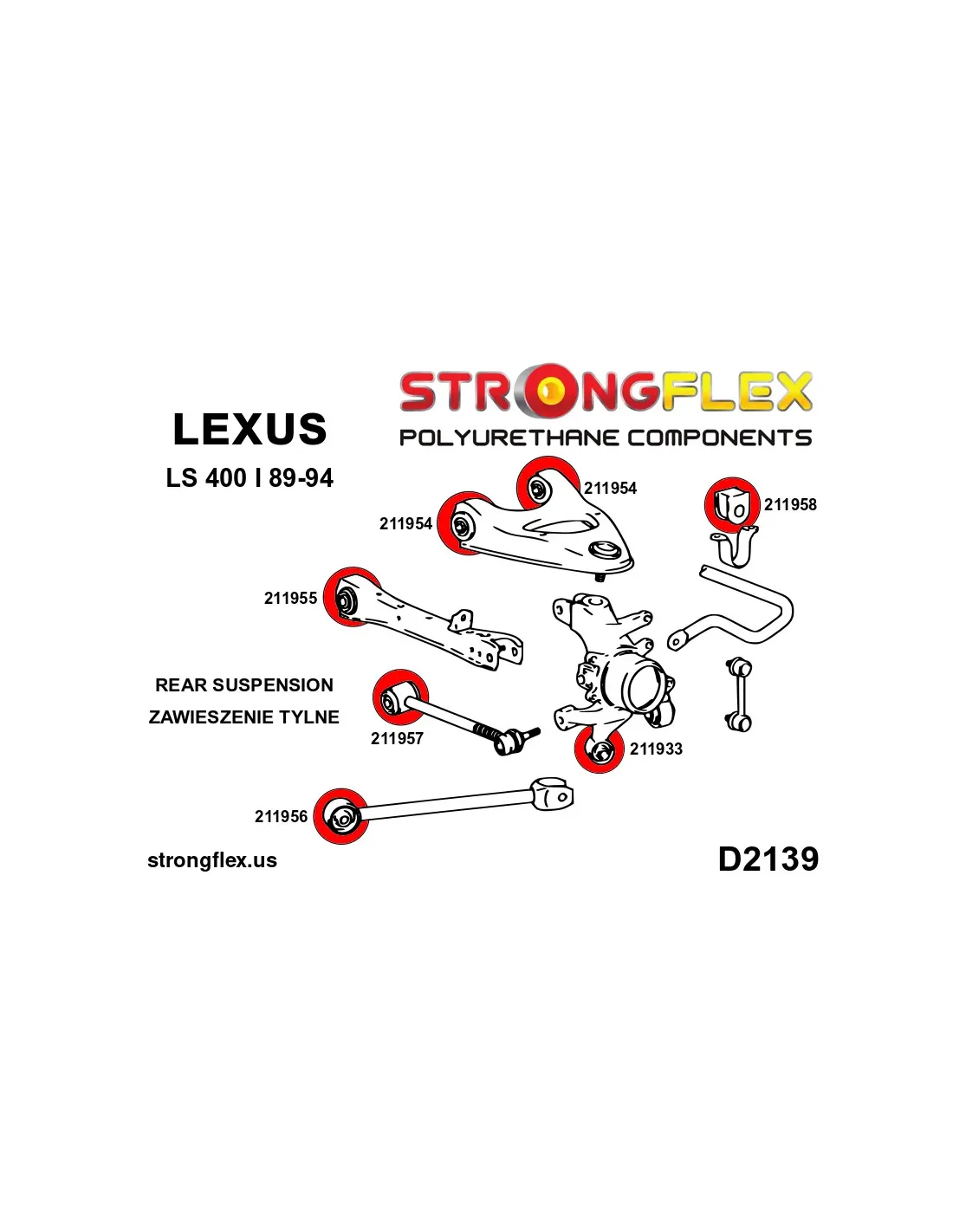 STRONGFLEX
POLYURETHANE COMPONENTS

LEXUS
LS 400 I 89-94

211954
211954
211958
211955

REAR SUSPENSION
ZAWIESZENIE TYLNE

211957
211933
211956

strongflex.us

D2139