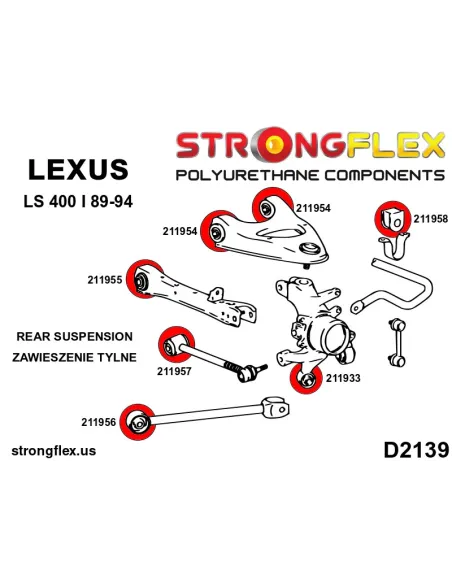 STRONGFLEX
POLYURETHANE COMPONENTS

LEXUS
LS 400 I 89-94

211954
211954
211958
211955

REAR SUSPENSION
ZAWIESZENIE TYLNE

211957
211933
211956

strongflex.us

D2139