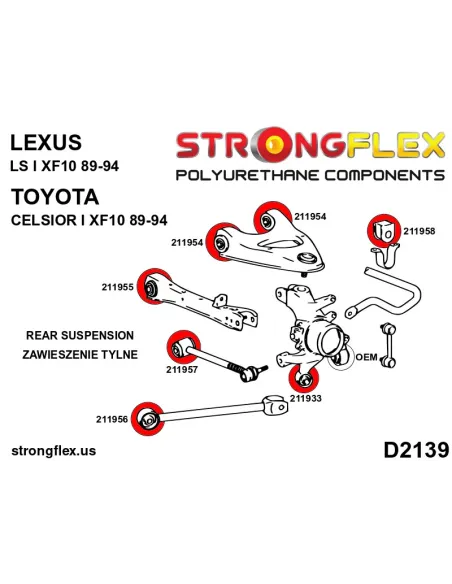 LEXUS
LS I XF10 89-94

TOYOTA
CELSIOR I XF10 89-94

STRONGFLEX
POLYURETHANE COMPONENTS

211954
211954
211958
211955
REAR SUSPENSION
ZAWIESZENIE TYLNE
211957
OEM
211933
211956

strongflex.us

D2139