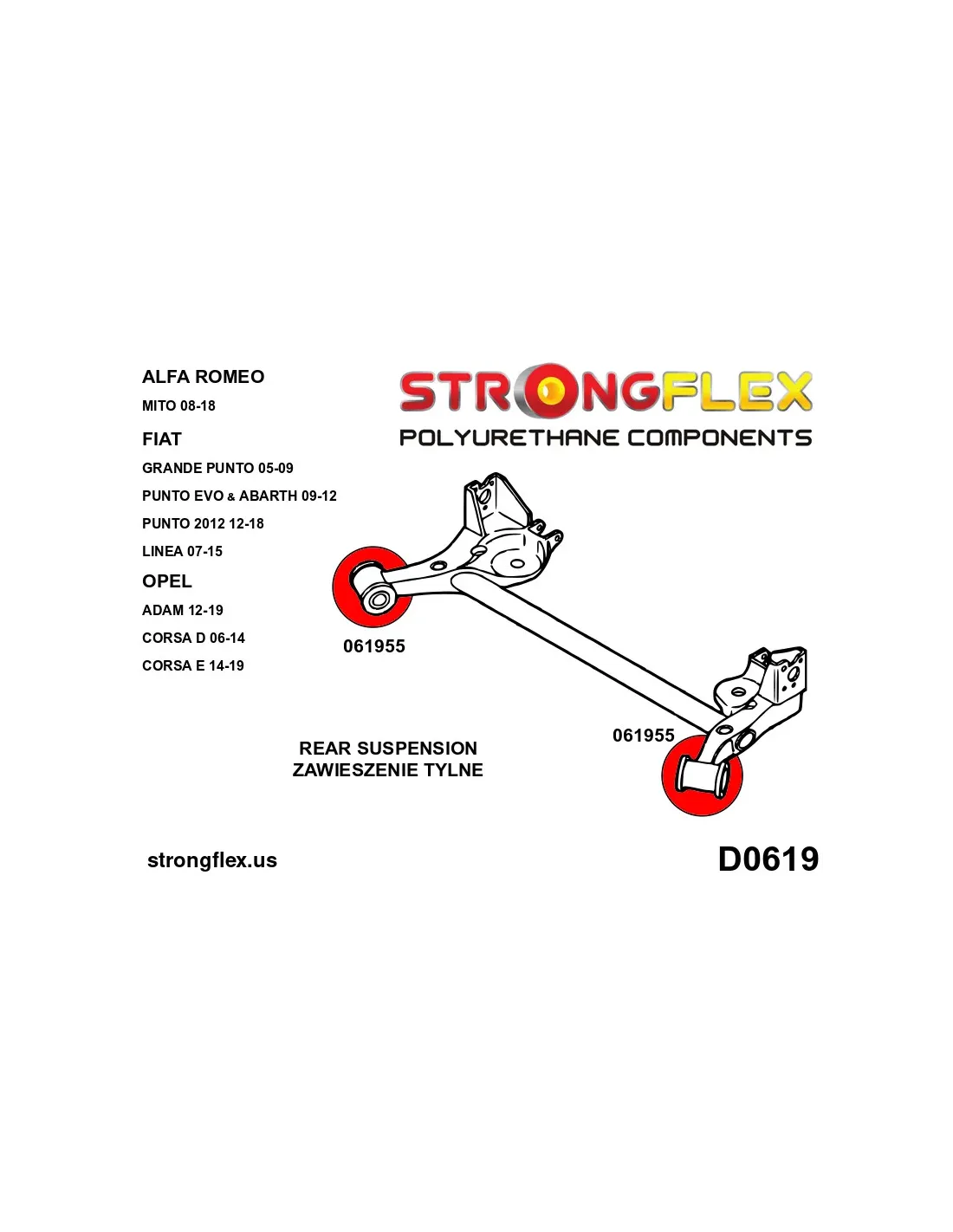 ALFA ROMEO
MITO 08-18
FIAT
GRANDE PUNTO 05-09
PUNTO EVO & ABARTH 09-12
PUNTO 2012 12-18
LINEA 07-15
OPEL
ADAM 12-19
CORSA D 06-14
CORSA E 14-19

STRONGFLEX
POLYURETHANE COMPONENTS

061955

061955

REAR SUSPENSION
ZAWIESZENIE TYLNE

strongflex.us

D0619