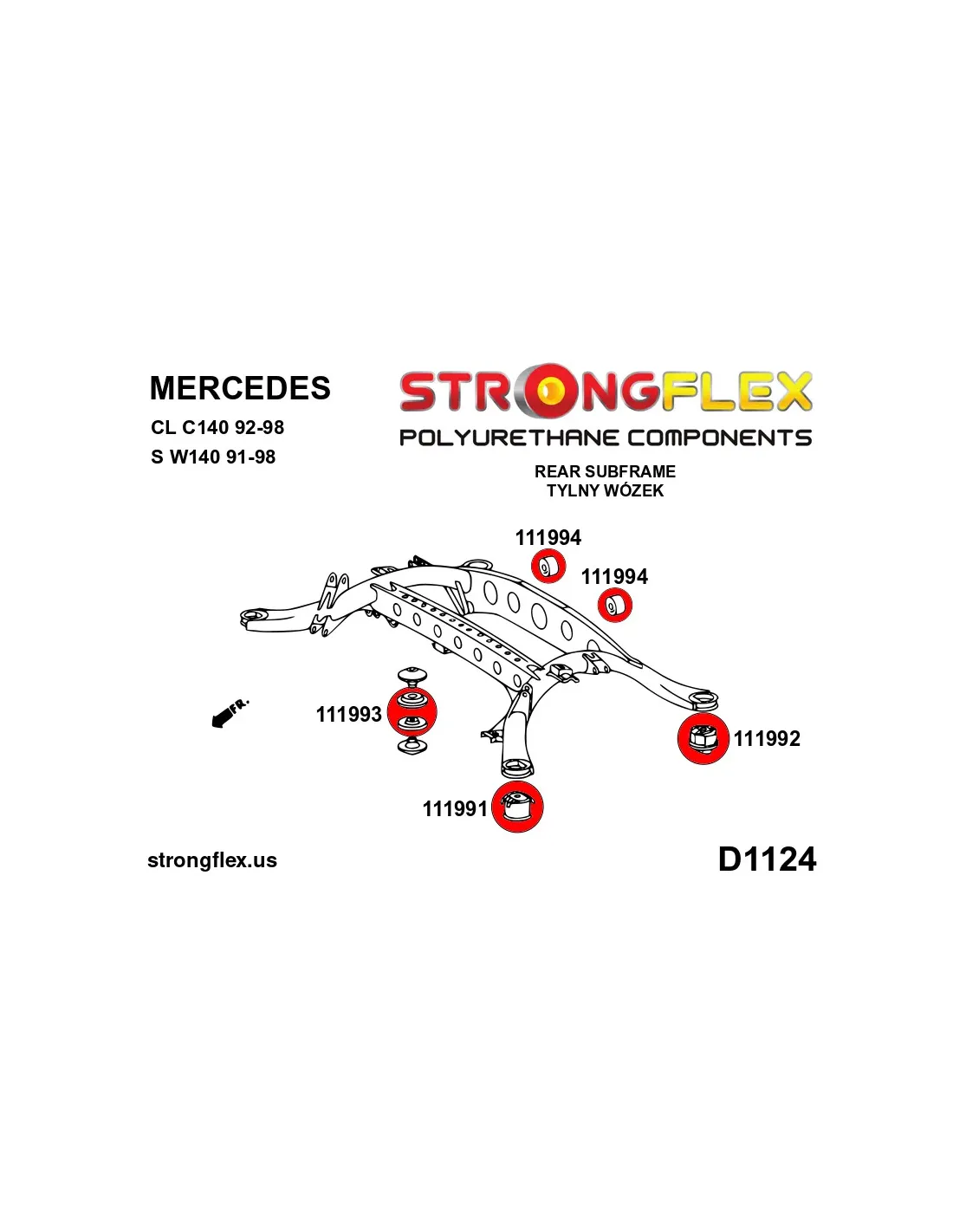 MERCEDES
CL C140 92-98
S W140 91-98

STRONGFLEX
POLYURETHANE COMPONENTS

REAR SUBFRAME
TYLNY WÓZEK

111994
111994
FR.
111993
111992
111991

strongflex.us

D1124