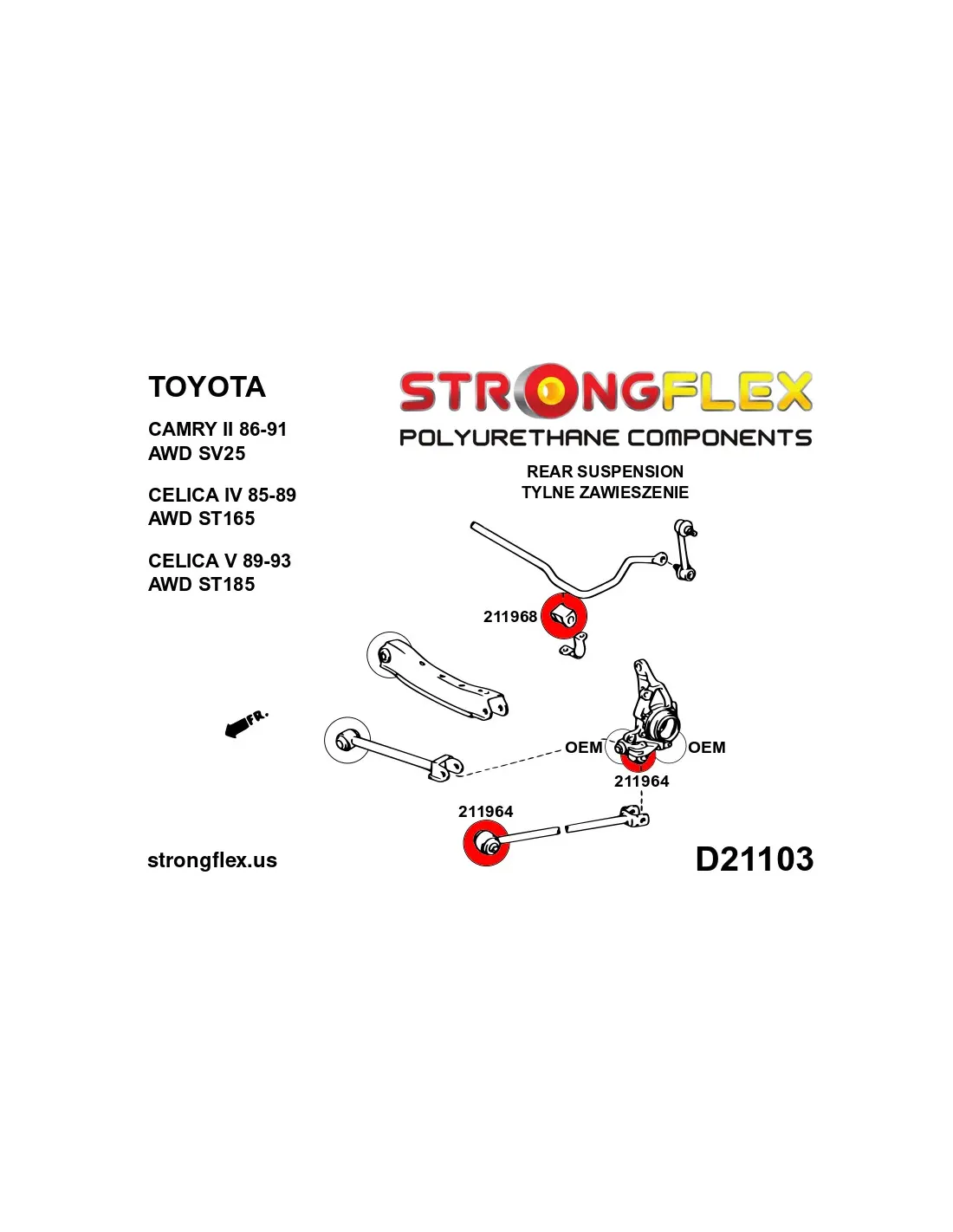 TOYOTA

CAMRY II 86-91
AWD SV25

CELICA IV 85-89
AWD ST165

CELICA V 89-93
AWD ST185

STRONGFLEX
POLYURETHANE COMPONENTS

REAR SUSPENSION
TYLNE ZAWIESZENIE

211968

FR.

OEM

OEM

211964

211964

strongflex.us

D21103