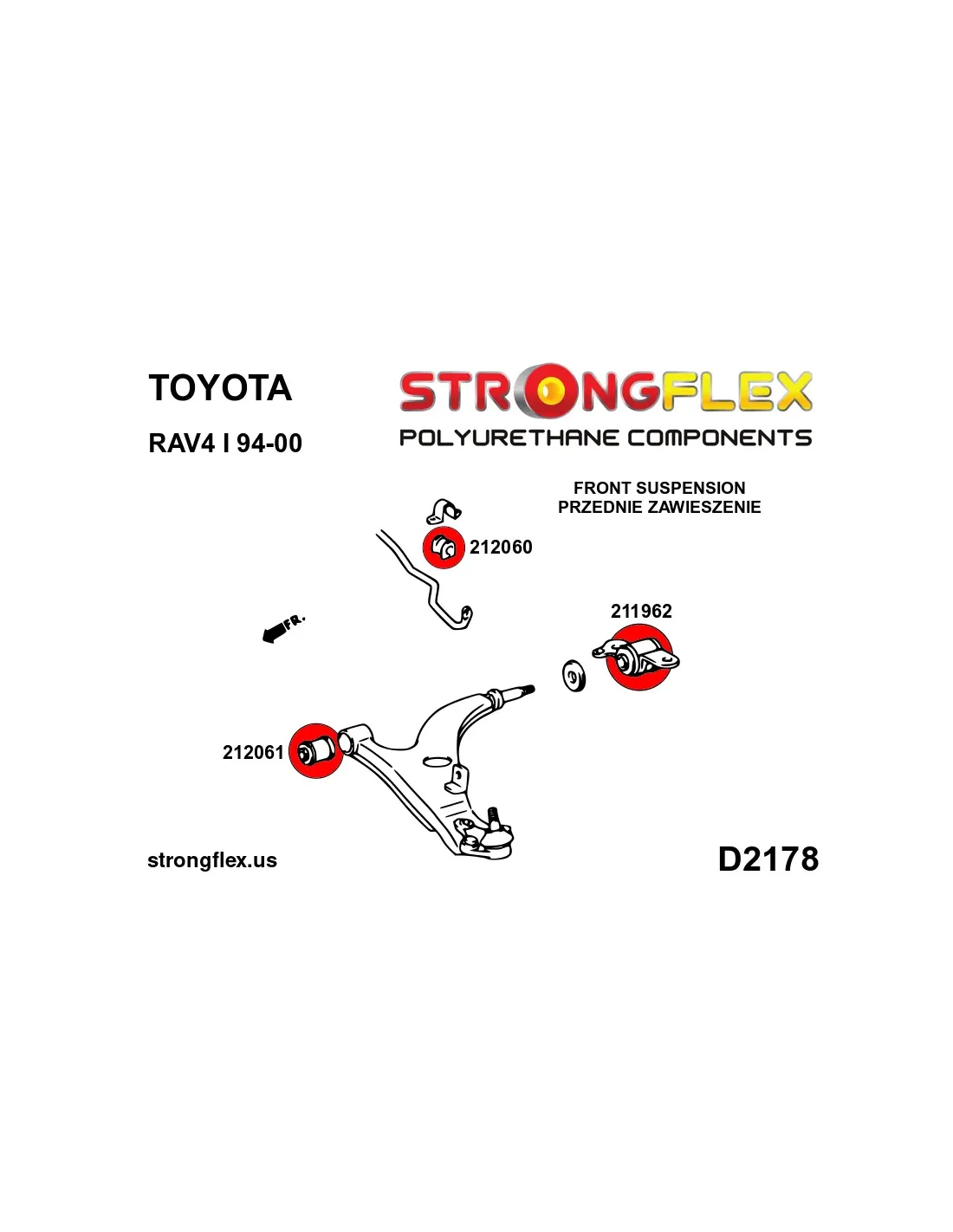 TOYOTA

RAV4 I 94-00

STRONGFLEX

POLYURETHANE COMPONENTS

FRONT SUSPENSION
PRZEDNIE ZAWIESZENIE

212060

FR.

211962

212061

strongflex.us

D2178