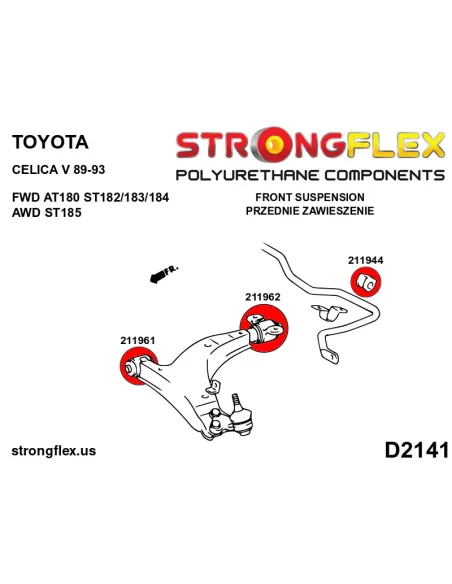 TOYOTA

CELICA V 89-93

FWD AT180 ST182/183/184
AWD ST185

STRONGFLEX
POLYURETHANE COMPONENTS

FRONT SUSPENSION
PRZEDNIE ZAWIESZENIE

FR.

211944

211962

211961

strongflex.us

D2141