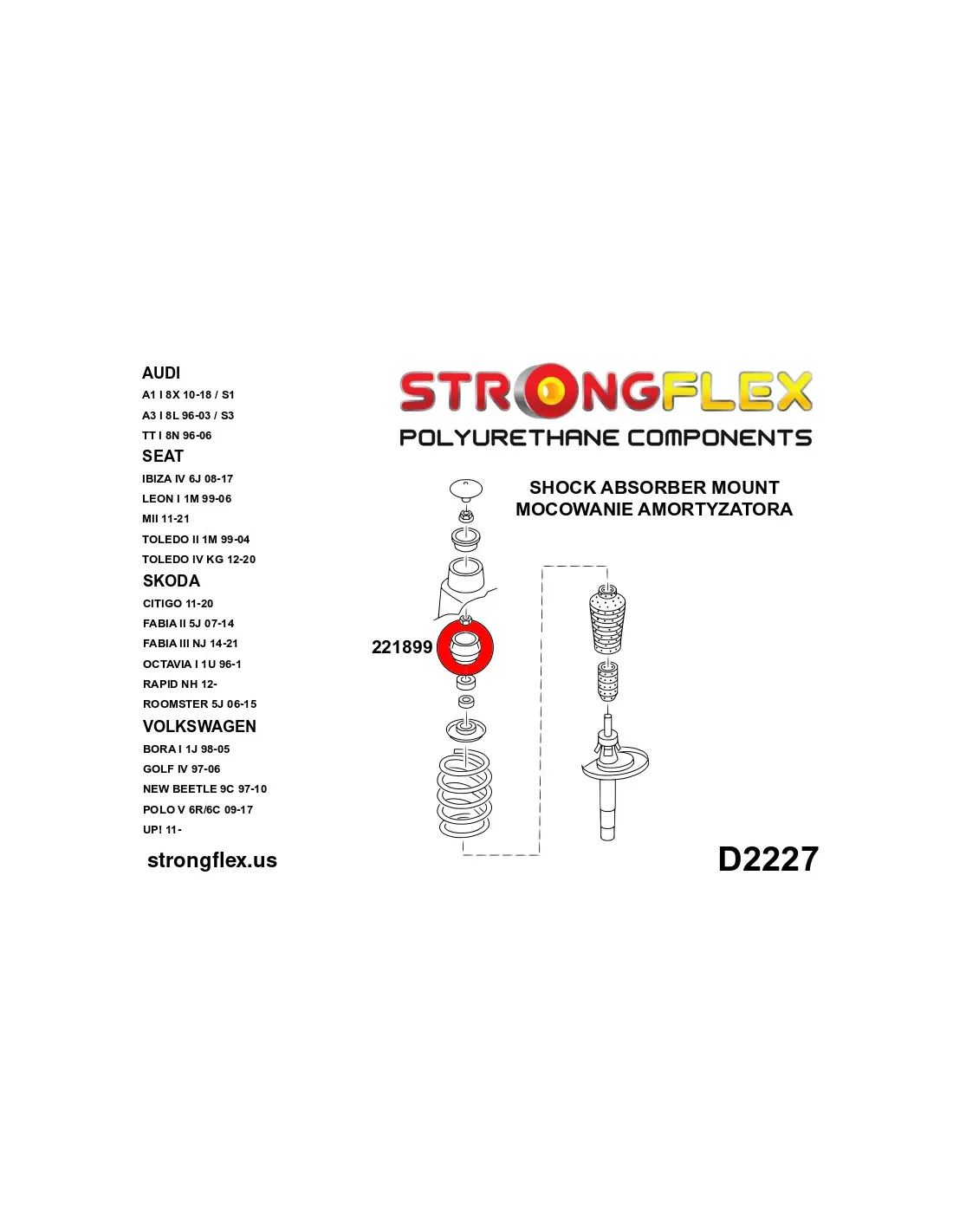 AUDI
A1 I 8X 10-18 / S1
A3 I 8L 96-03 / S3
TT I 8N 96-06
SEAT
IBIZA IV 6J 08-17
LEON I 1M 99-06
MII 11-21
TOLEDO II 1M 99-04
TOLEDO IV KG 12-20
SKODA
CITIGO 11-20
FABIA II 5J 07-14
FABIA III NJ 14-21
OCTAVIA I 1U 96-1
RAPID NH 12-
ROOMSTER 5J 06-15
VOLKSWAGEN
BORA I 1J 98-05
GOLF IV 97-06
NEW BEETLE 9C 97-10
POLO V 6R/6C 09-17
UP! 11-

strongflex.us

STRONGFLEX
POLYURETHANE COMPONENTS

SHOCK ABSORBER MOUNT
MOCOWANIE AMORTYZATORA

221899

D2227