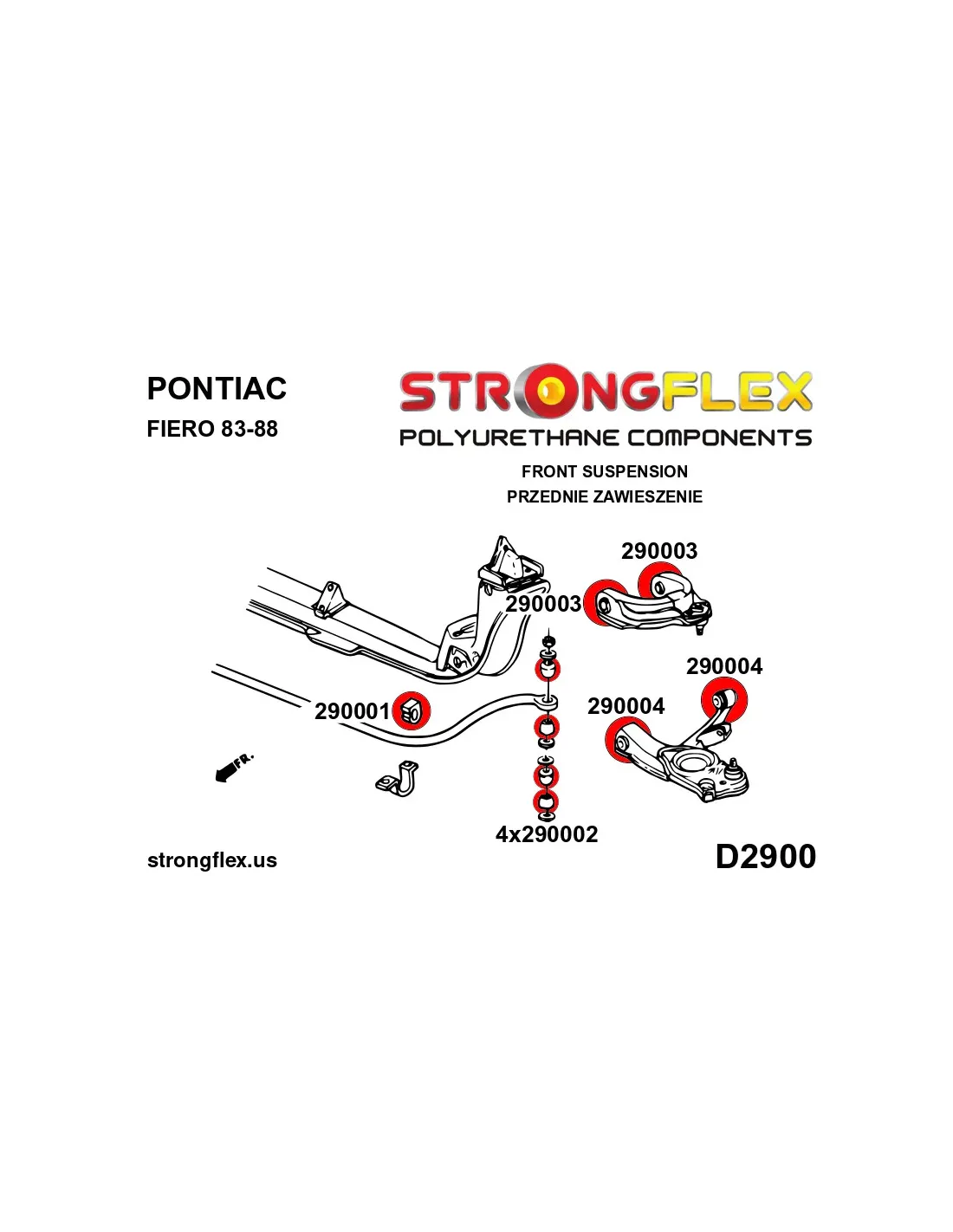 PONTIAC
FIERO 83-88

STRONGFLEX
POLYURETHANE COMPONENTS

FRONT SUSPENSION
PRZEDNIE ZAWIESZENIE

290003
290003
290004
290004
290001
FR.
4x290002

strongflex.us

D2900