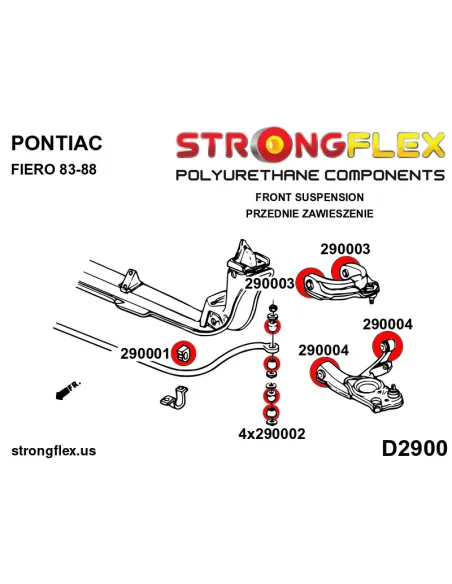 PONTIAC
FIERO 83-88

STRONGFLEX
POLYURETHANE COMPONENTS

FRONT SUSPENSION
PRZEDNIE ZAWIESZENIE

290003
290003
290004
290004
290001
FR.
4x290002

strongflex.us

D2900