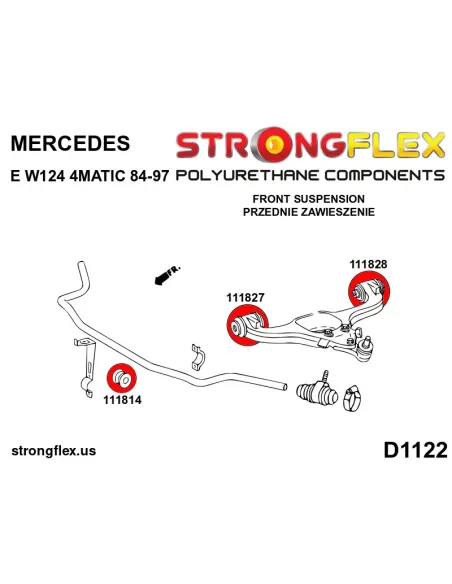 MERCEDES

E W124 4MATIC 84-97

STRONGFLEX

POLYURETHANE COMPONENTS

FRONT SUSPENSION
PRZEDNIE ZAWIESZENIE

FR.

111828

111827

111814

strongflex.us

D1122