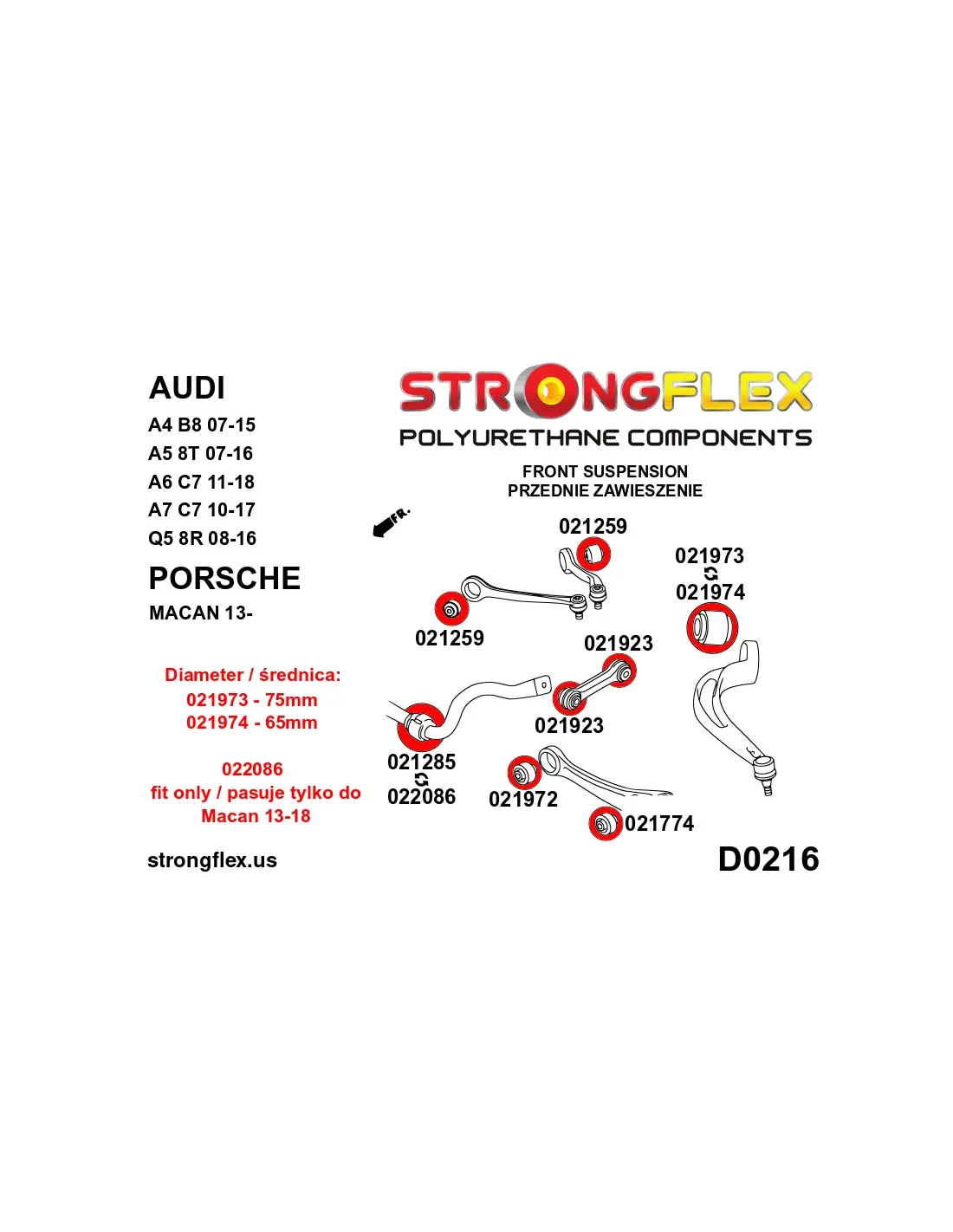 AUDI
A4 B8 07-15
A5 8T 07-16
A6 C7 11-18
A7 C7 10-17
Q5 8R 08-16

PORSCHE
MACAN 13-

Diameter / średnica:
021973 - 75mm
021974 - 65mm

022086
fit only / pasuje tylko do
Macan 13-18

strongflex.us

STRONGFLEX
POLYURETHANE COMPONENTS

FRONT SUSPENSION
PRZEDNIE ZAWIESZENIE

FR.

021259
021973
021974
021259
021923
021923
021285
022086
021972
021774

D0216