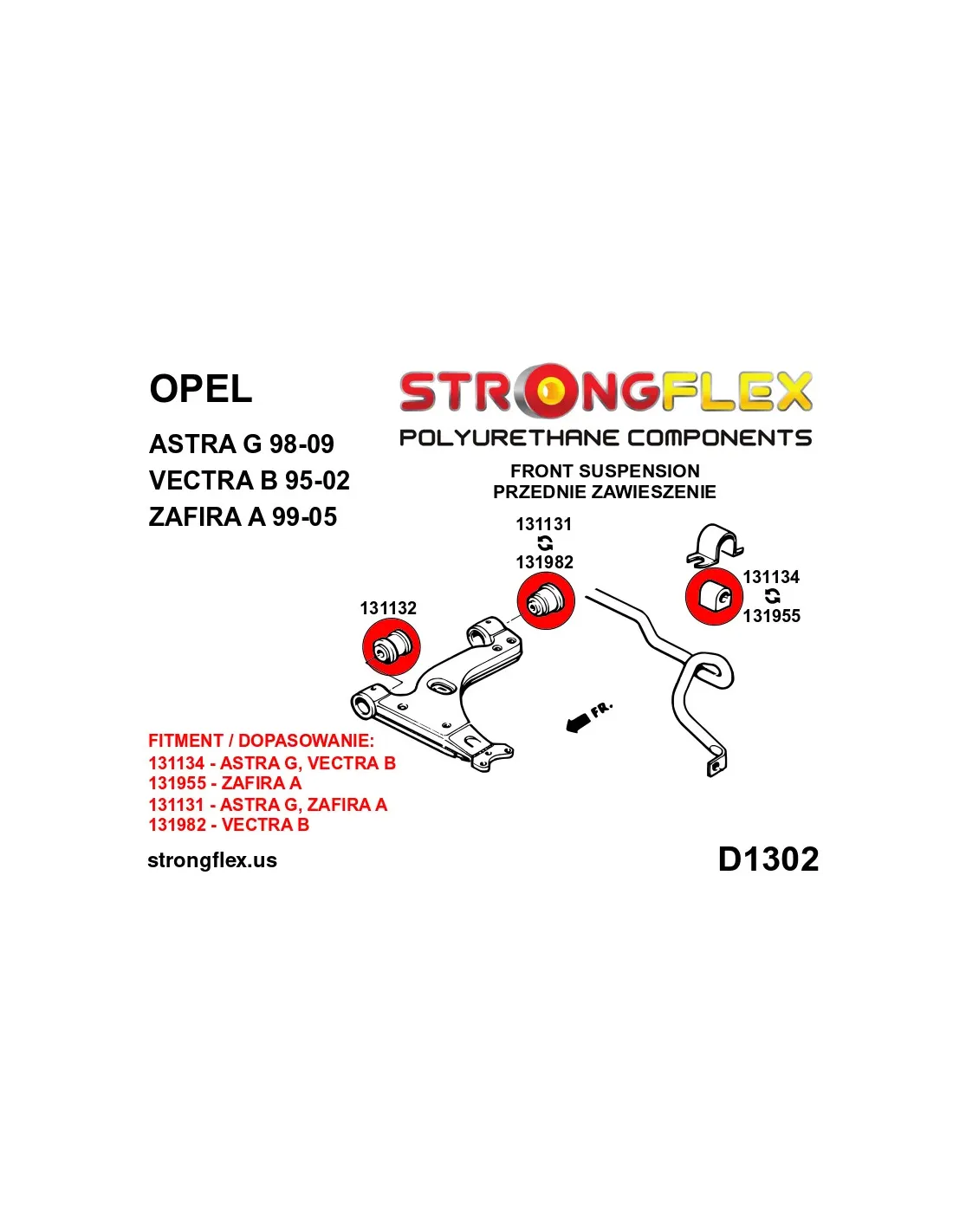 OPEL

ASTRA G 98-09
VECTRA B 95-02
ZAFIRA A 99-05

STRONGFLEX
POLYURETHANE COMPONENTS

FRONT SUSPENSION
PRZEDNIE ZAWIESZENIE

131131
131982

131134
131955

131132

FR.

FITMENT / DOPASOWANIE:
131134 - ASTRA G, VECTRA B
131955 - ZAFIRA A
131131 - ASTRA G, ZAFIRA A
131982 - VECTRA B

strongflex.us

D1302