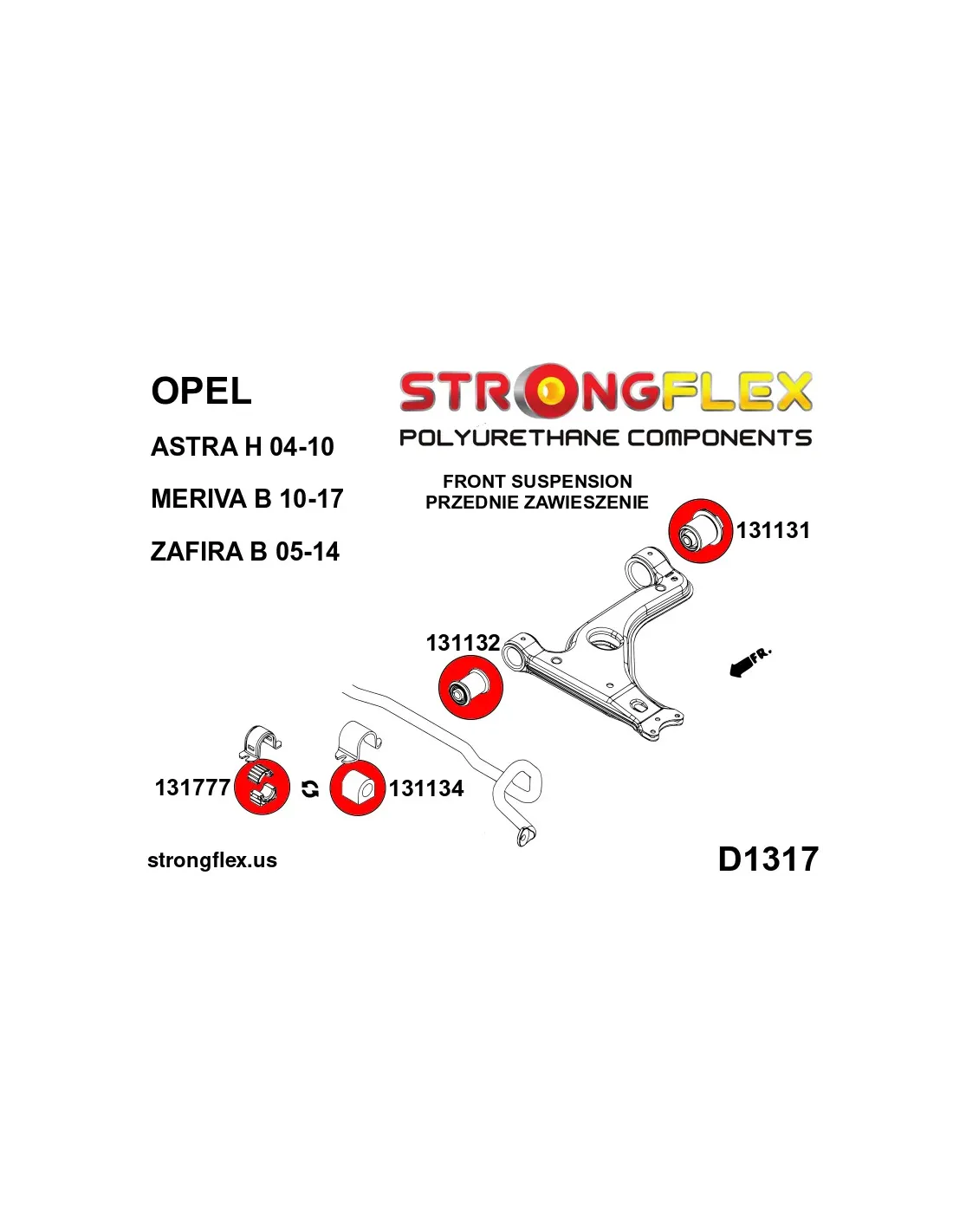 OPEL

ASTRA H 04-10

MERIVA B 10-17

ZAFIRA B 05-14

STRONGFLEX

POLYURETHANE COMPONENTS

FRONT SUSPENSION
PRZEDNIE ZAWIESZENIE

131131

131132

FR.

131777

131134

strongflex.us

D1317