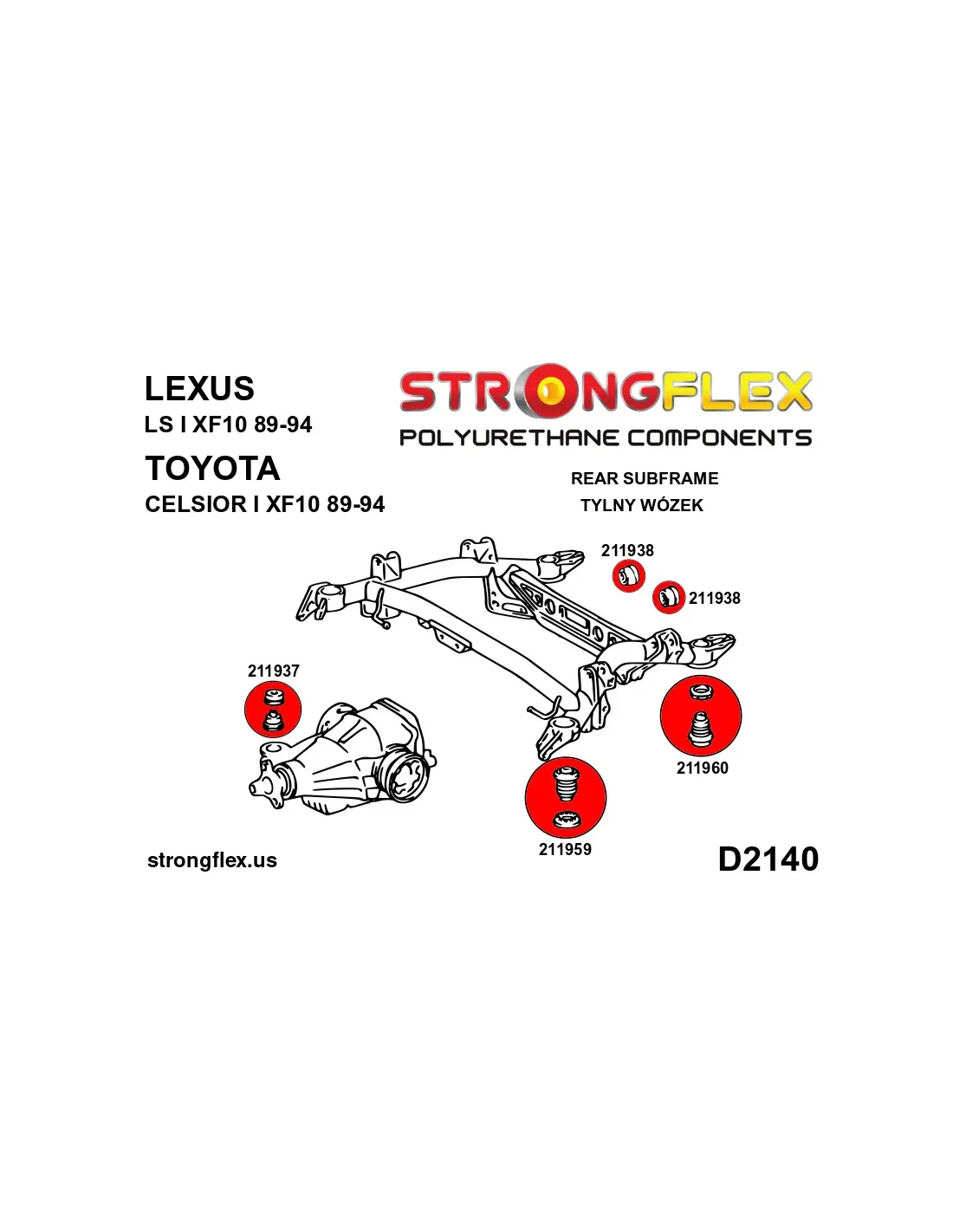 LEXUS
LS I XF10 89-94

TOYOTA
CELSIOR I XF10 89-94

STRONGFLEX
POLYURETHANE COMPONENTS

REAR SUBFRAME
TYLNY WÓZEK

211938
211938
211937
211960
211959

strongflex.us

D2140