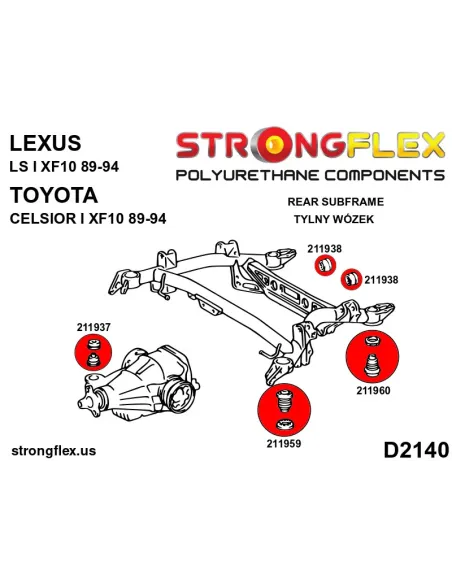 LEXUS
LS I XF10 89-94
TOYOTA
CELSIOR I XF10 89-94

STRONGFLEX
POLYURETHANE COMPONENTS

REAR SUBFRAME
TYLNY WÓZEK

211938
211938
211937
211960
211959

strongflex.us

D2140