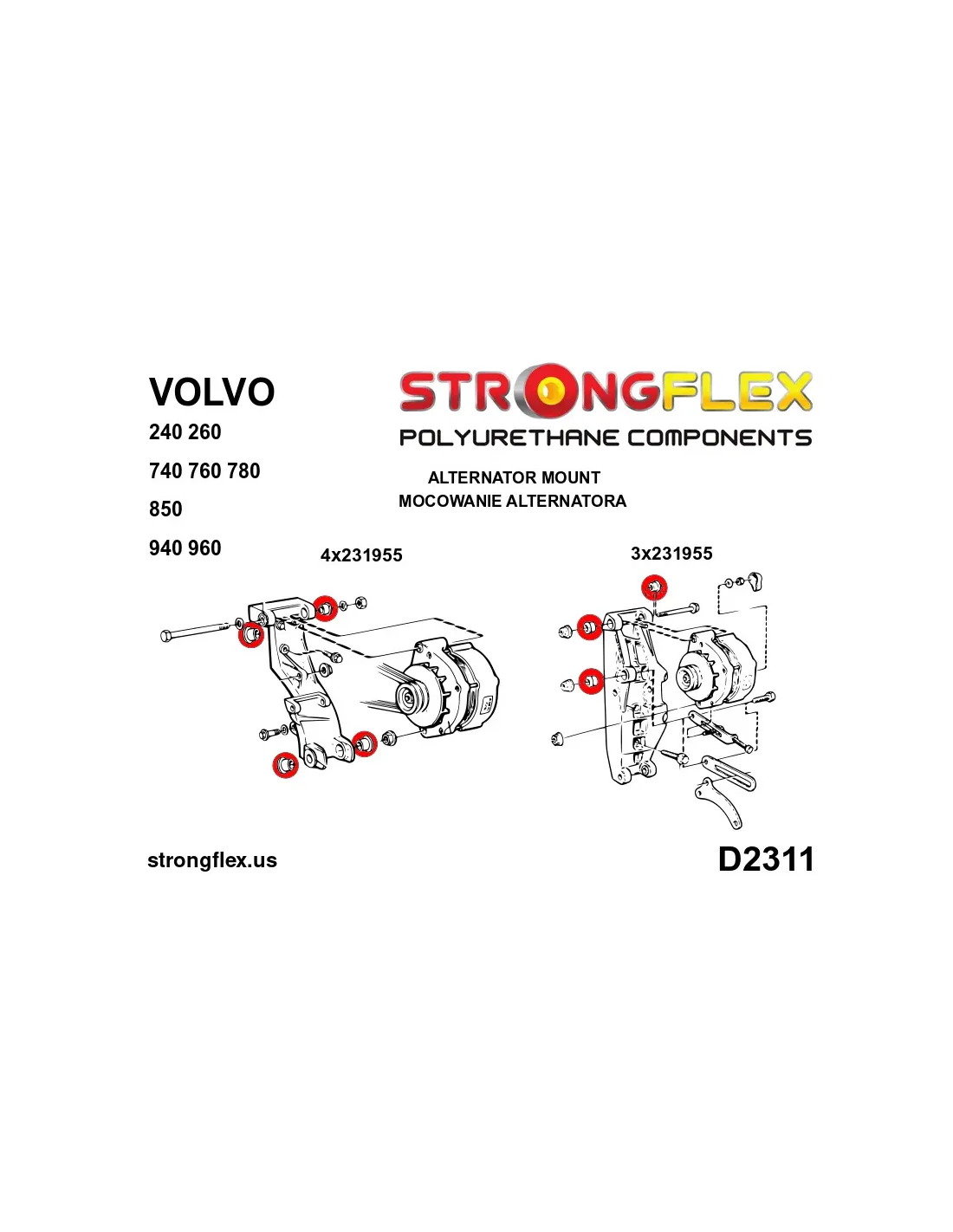 VOLVO
240 260
740 760 780
850
940 960

STRONGFLEX
POLYURETHANE COMPONENTS

ALTERNATOR MOUNT
MOCOWANIE ALTERNATORA

4x231955

3x231955

strongflex.us

D2311