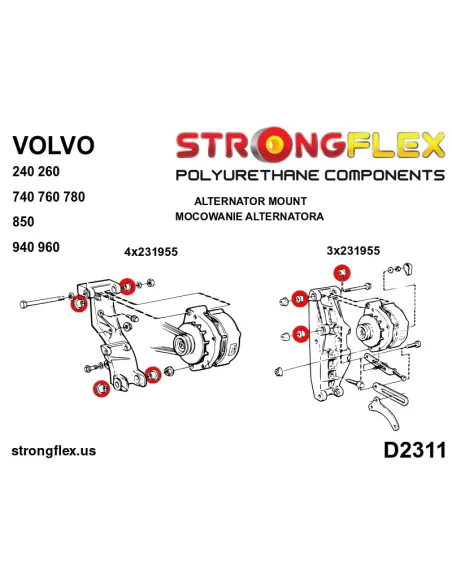 VOLVO
240 260
740 760 780
850
940 960

STRONGFLEX
POLYURETHANE COMPONENTS

ALTERNATOR MOUNT
MOCOWANIE ALTERNATORA

4x231955

3x231955

strongflex.us

D2311