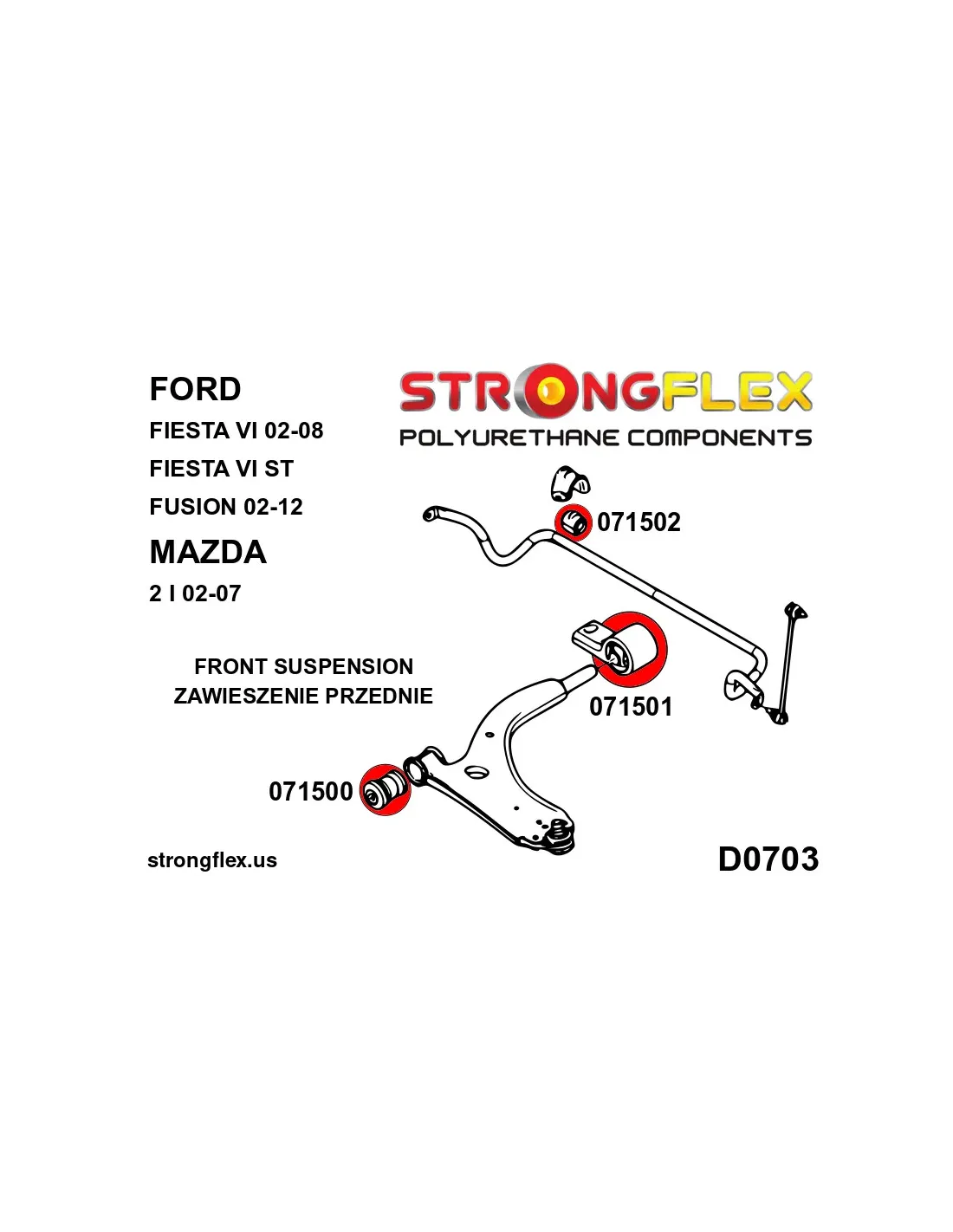 FORD
FIESTA VI 02-08
FIESTA VI ST
FUSION 02-12
MAZDA
2 I 02-07

STRONGFLEX
POLYURETHANE COMPONENTS

071502

FRONT SUSPENSION
ZAWIESZENIE PRZEDNIE

071501

071500

strongflex.us

D0703