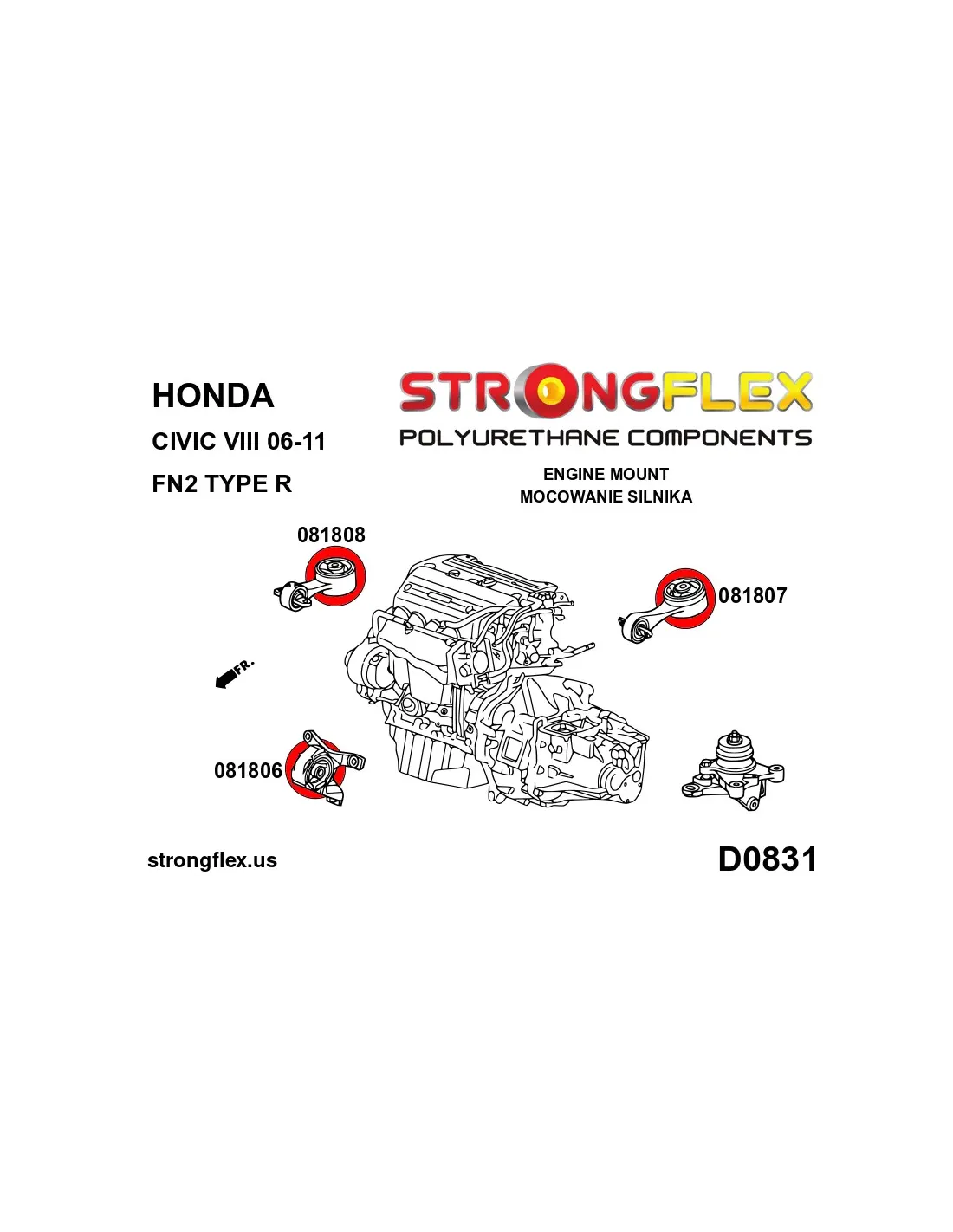 HONDA

CIVIC VIII 06-11

FN2 TYPE R

STRONGFLEX

POLYURETHANE COMPONENTS

ENGINE MOUNT
MOCOWANIE SILNIKA

081808

081807

FR.

081806

strongflex.us

D0831