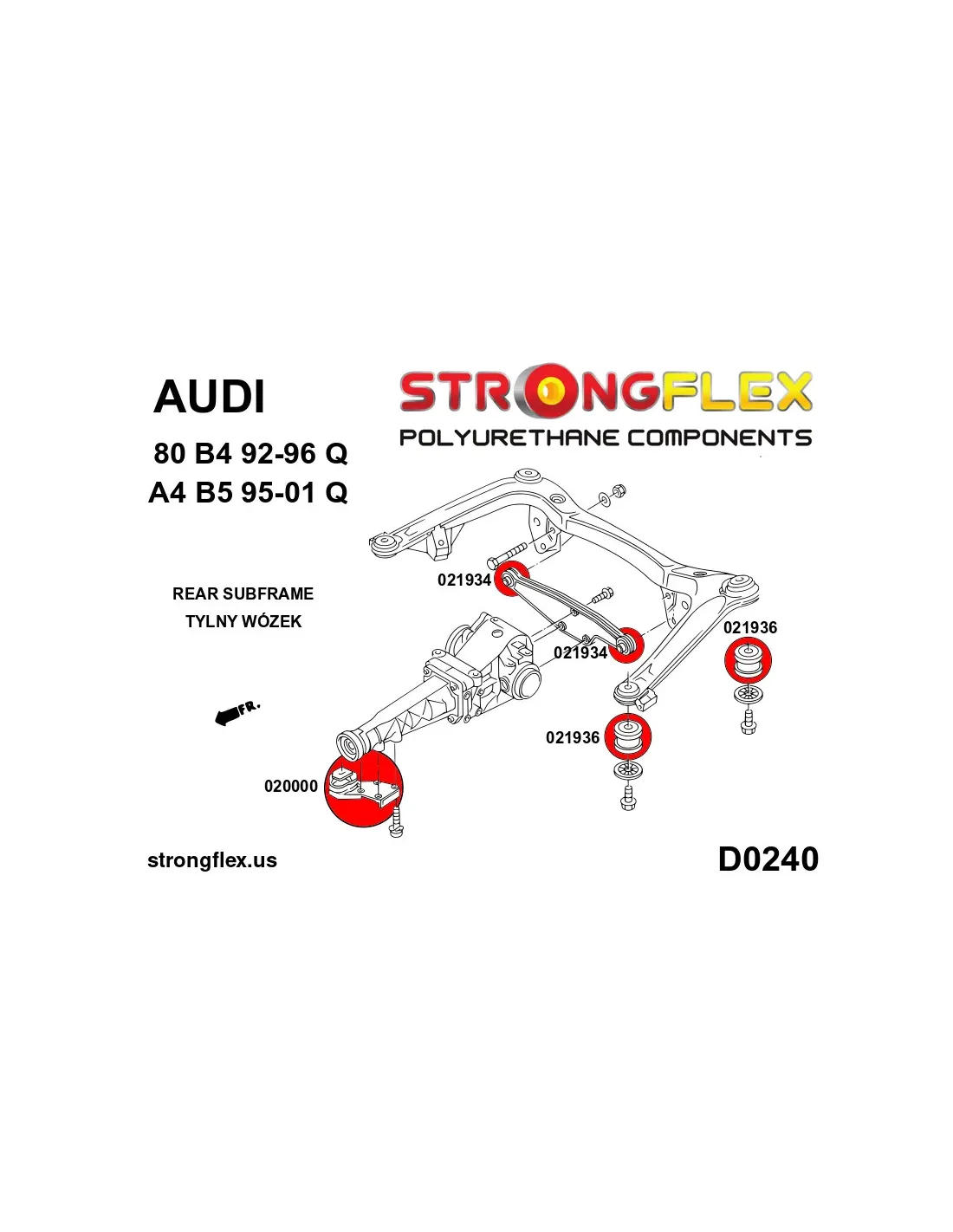 AUDI

80 B4 92-96 Q
A4 B5 95-01 Q

STRONGFLEX
POLYURETHANE COMPONENTS

REAR SUBFRAME
TYLNY WÓZEK

FR.

021934

021934

021936

021936

020000

strongflex.us

D0240