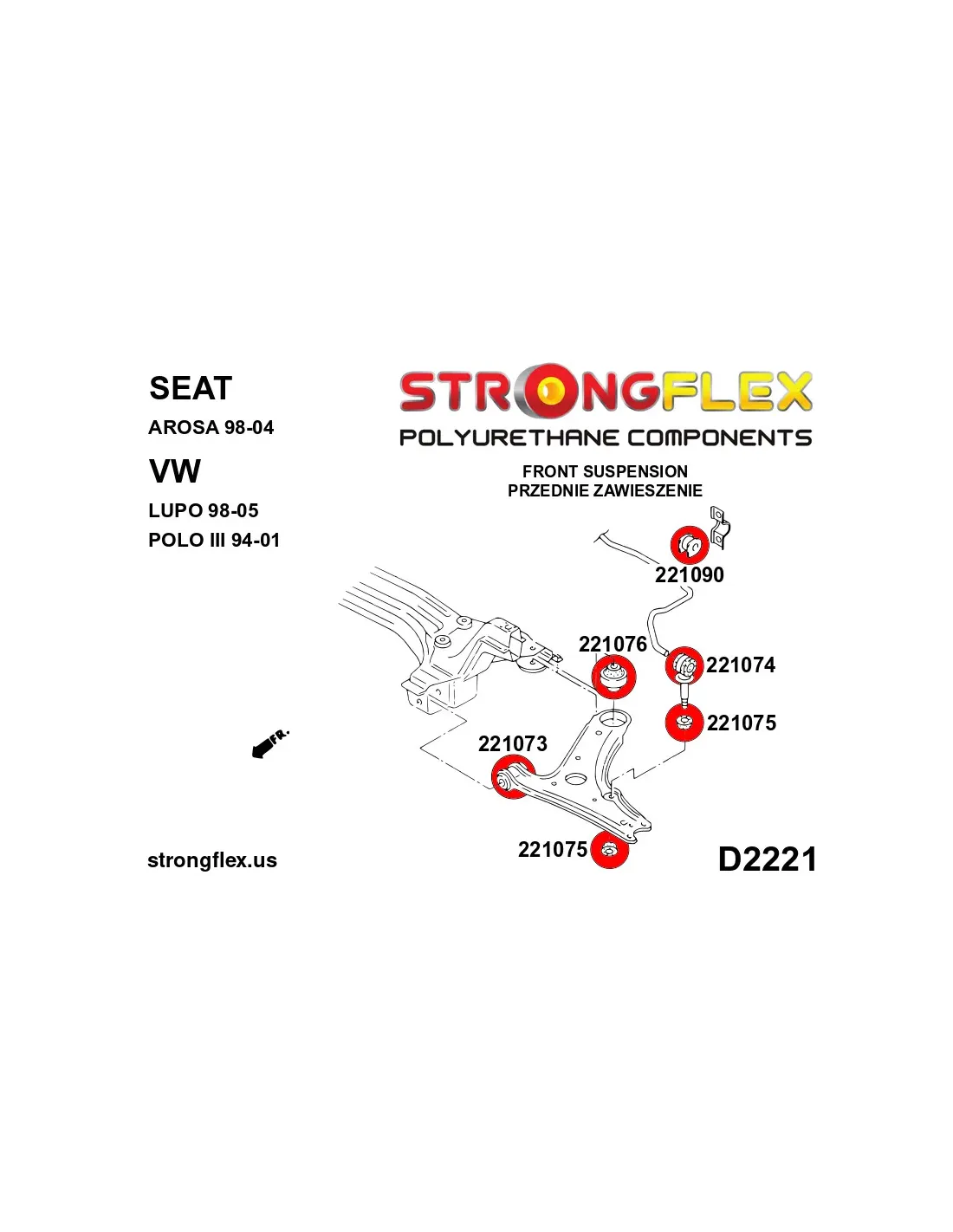 SEAT

AROSA 98-04

VW

LUPO 98-05

POLO III 94-01

STRONGFLEX

POLYURETHANE COMPONENTS

FRONT SUSPENSION
PRZEDNIE ZAWIESZENIE

221090

221076

221074

221075

221073

FR.

221075

strongflex.us

D2221