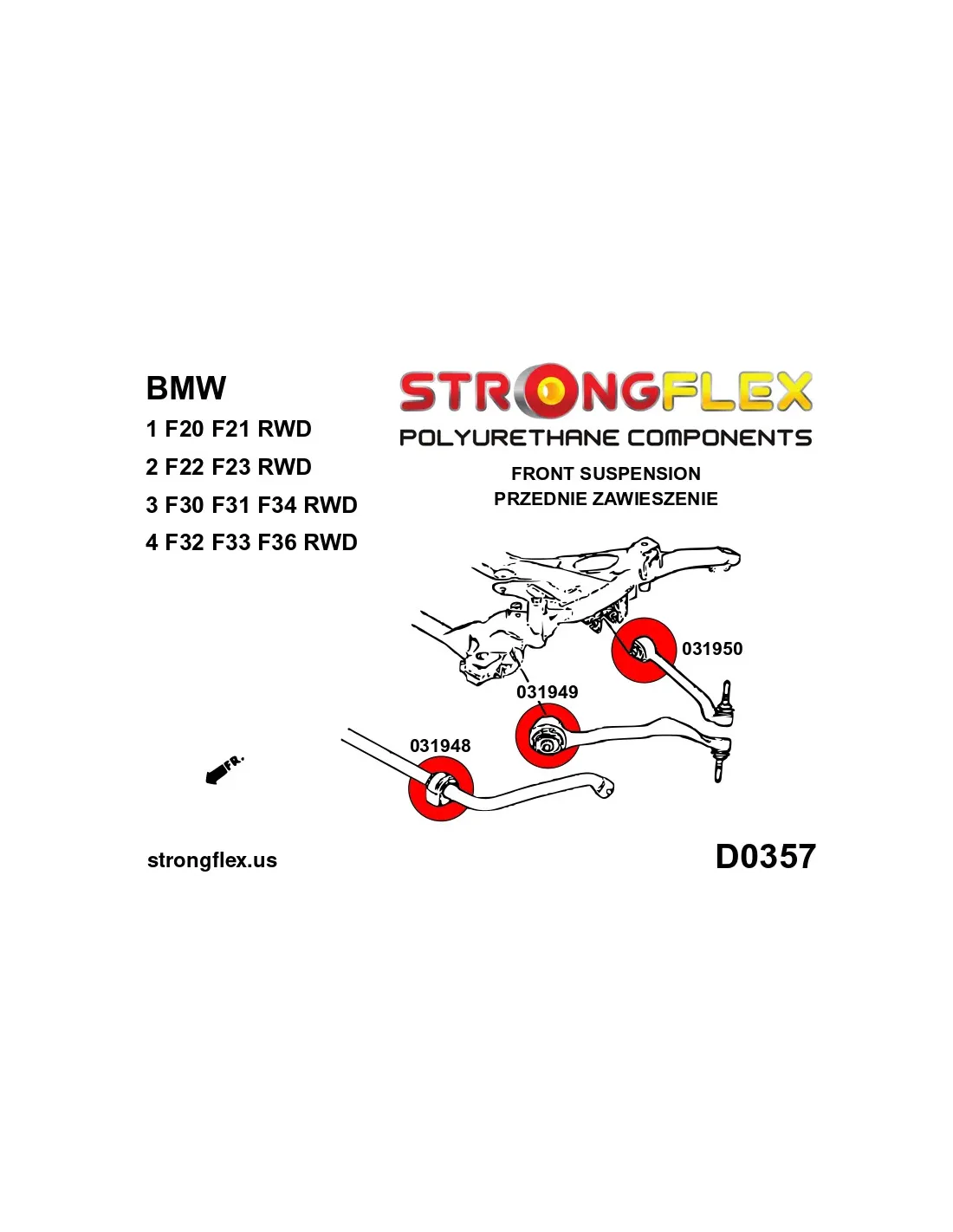 BMW
1 F20 F21 RWD
2 F22 F23 RWD
3 F30 F31 F34 RWD
4 F32 F33 F36 RWD

STRONGFLEX
POLYURETHANE COMPONENTS

FRONT SUSPENSION
PRZEDNIE ZAWIESZENIE

031950
031949
031948

FR.

strongflex.us

D0357