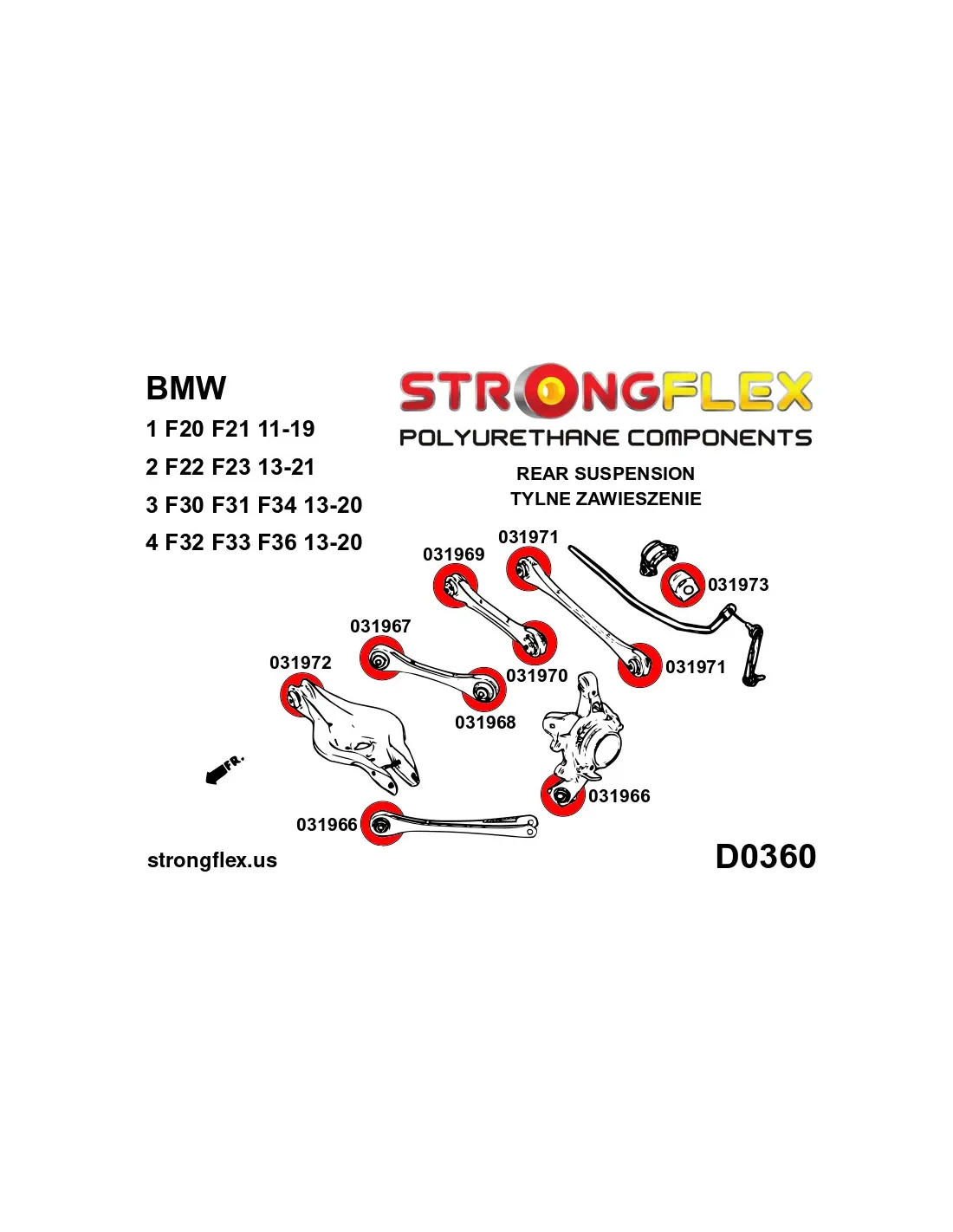 BMW

1 F20 F21 11-19

2 F22 F23 13-21

3 F30 F31 F34 13-20

4 F32 F33 F36 13-20

STRONGFLEX

POLYURETHANE COMPONENTS

REAR SUSPENSION
TYLNE ZAWIESZENIE

031971
031969
031973
031967
031972
031970
031971
031968
FR.
031966
031966

strongflex.us

D0360